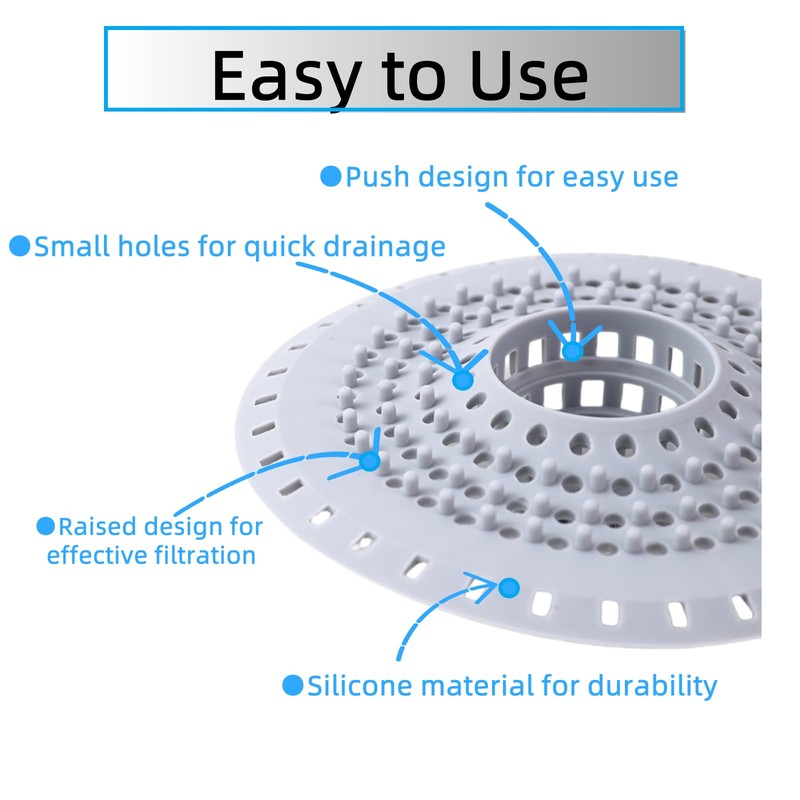 Easy to Use

Push design for easy use

Small holes for quick drainage

Raised design for effective filtration

Silicone material for durability