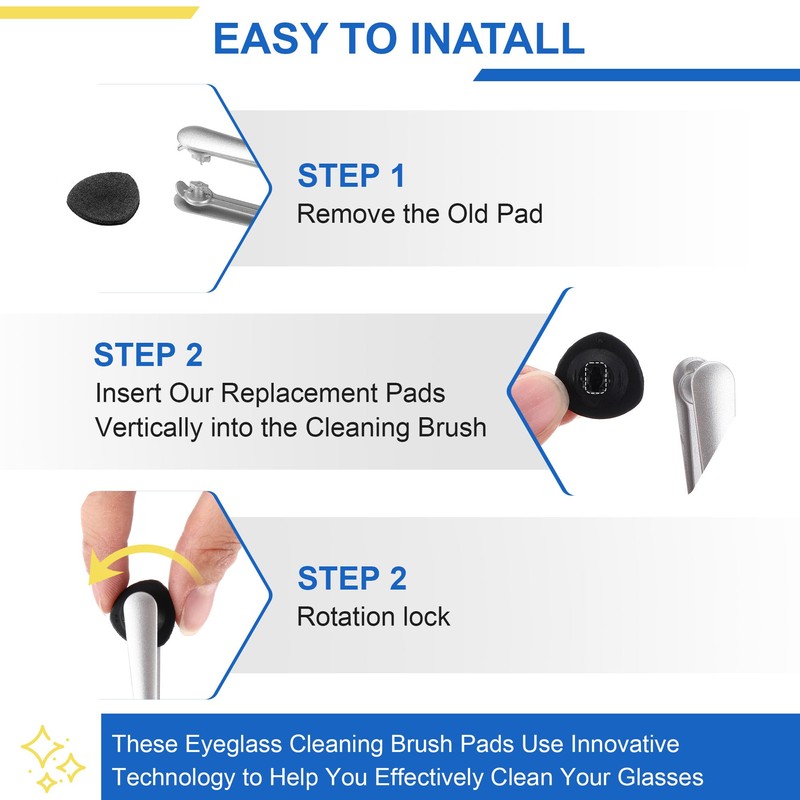 EASY TO INATALL

STEP 1
Remove the Old Pad

STEP 2
Insert Our Replacement Pads Vertically into the Cleaning Brush

STEP 2
Rotation lock

These Eyeglass Cleaning Brush Pads Use Innovative Technology to Help You Effectively Clean Your Glasses