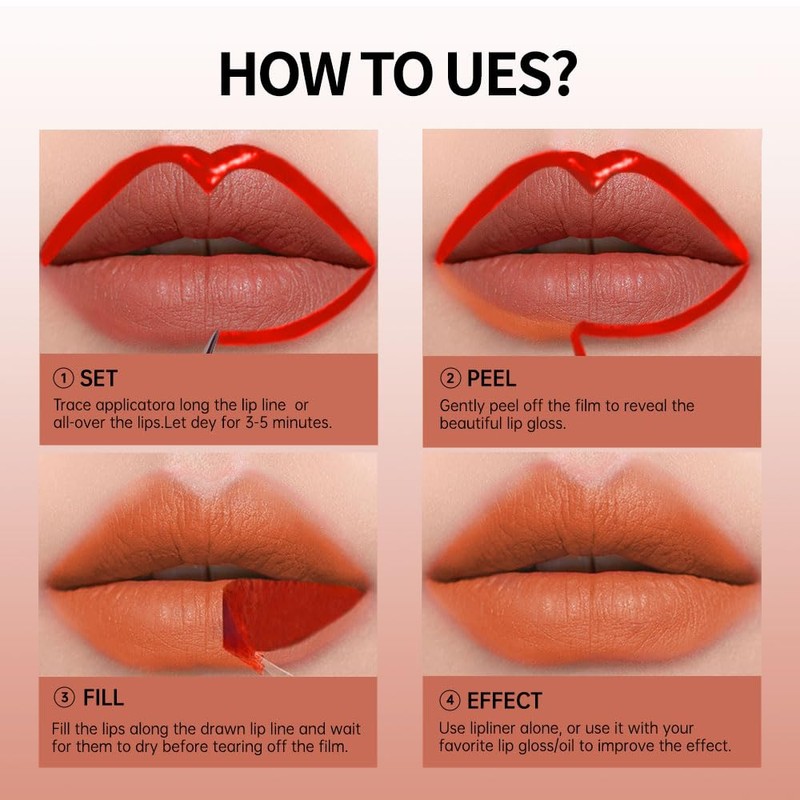 HOW TO UES?

① SET
Trace applicatora long the lip line or all-over the lips.Let dey for 3-5 minutes.

② PEEL
Gently peel off the film to reveal the beautiful lip gloss.

③ FILL
Fill the lips along the drawn lip line and wait for them to dry before tearing off the film.

④ EFFECT
Use lipliner alone, or use it with your favorite lip gloss/oil to improve the effect.