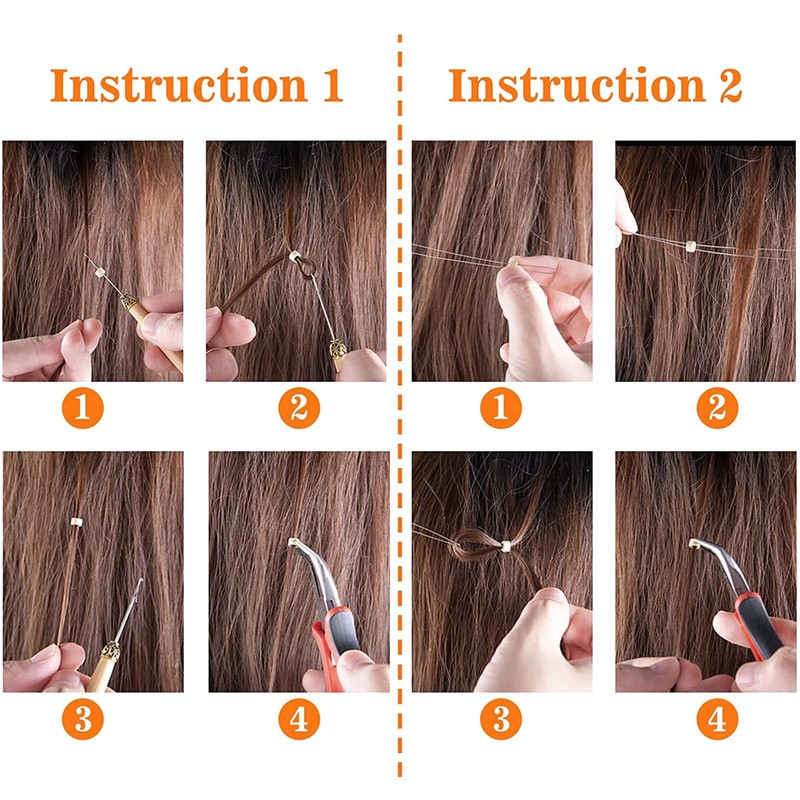 Instruction 1

1
2
3
4

Instruction 2

1
2
3
4