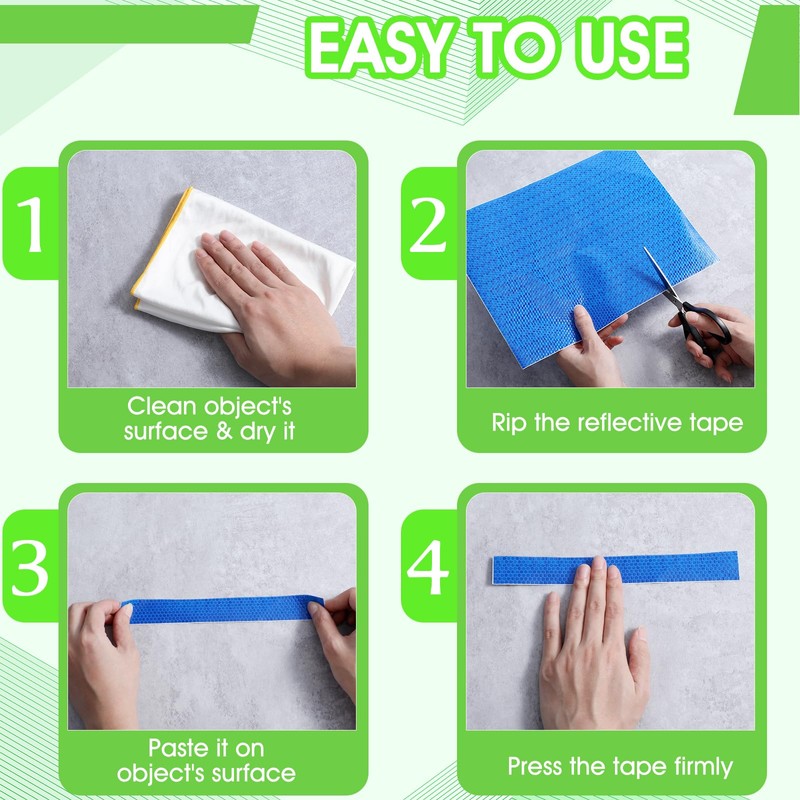 EASY TO USE

1

Clean object's surface & dry it

2

Rip the reflective tape

3

Paste it on object's surface

4

Press the tape firmly