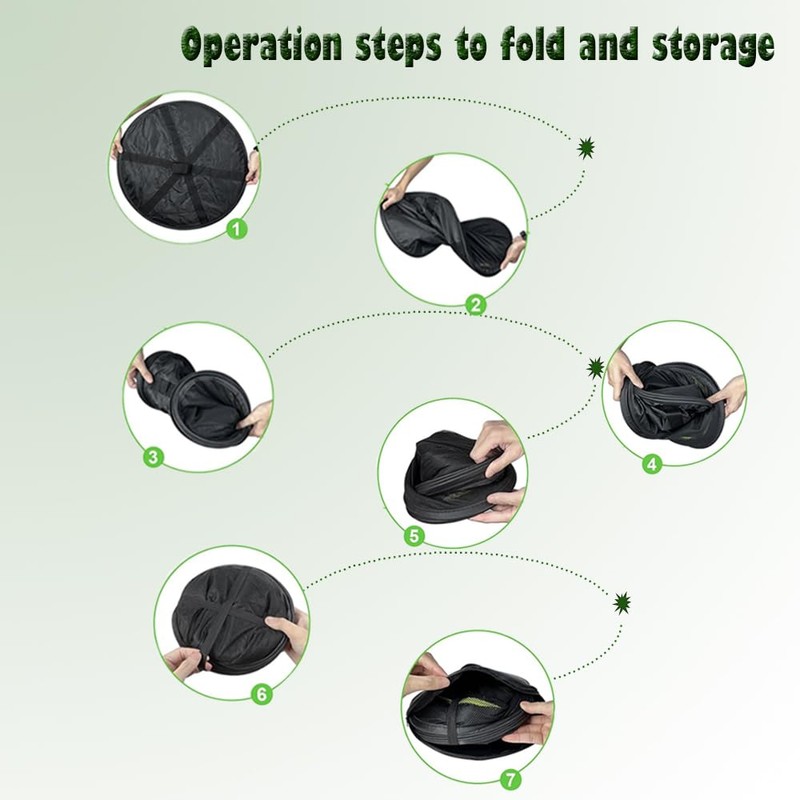 Operation steps to fold and storage

1

2

3

4

5

6

7