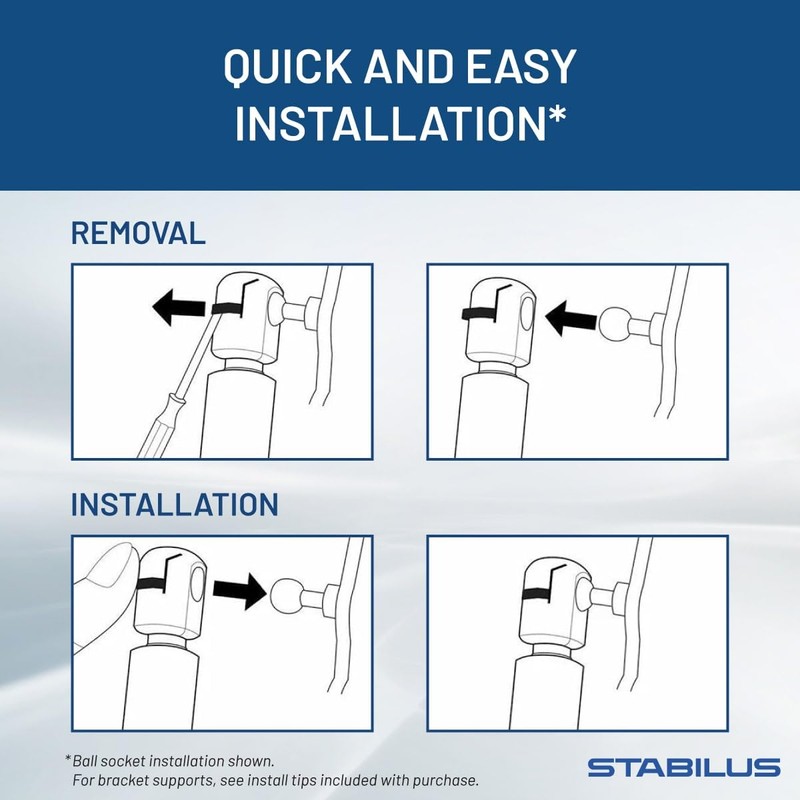 QUICK AND EASY INSTALLATION*

REMOVAL

INSTALLATION

*Ball socket installation shown.
For bracket supports, see install tips included with purchase.

STABILUS