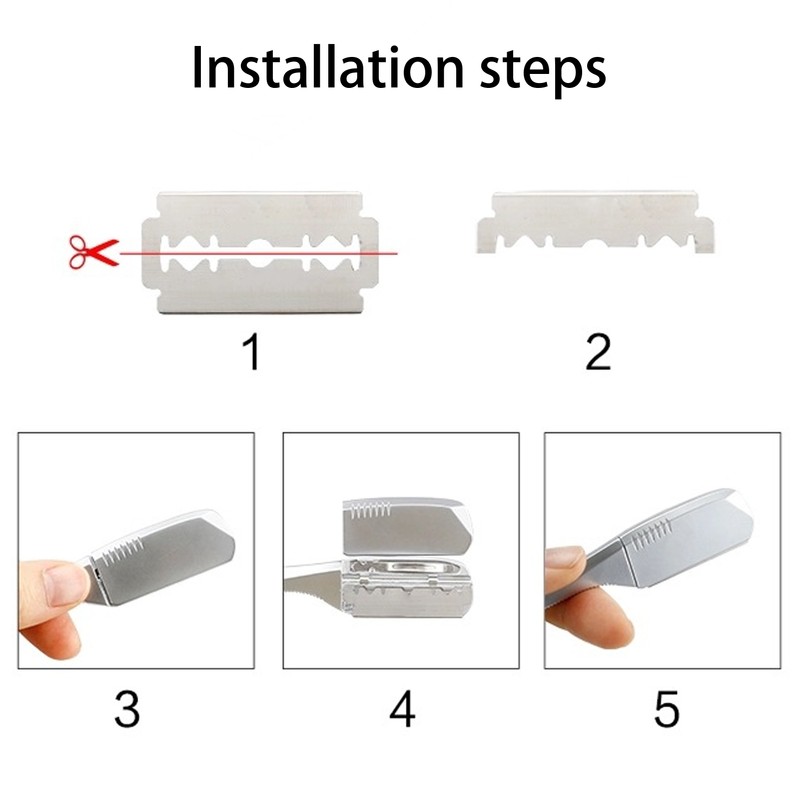 Installation steps

1

2

3

4

5