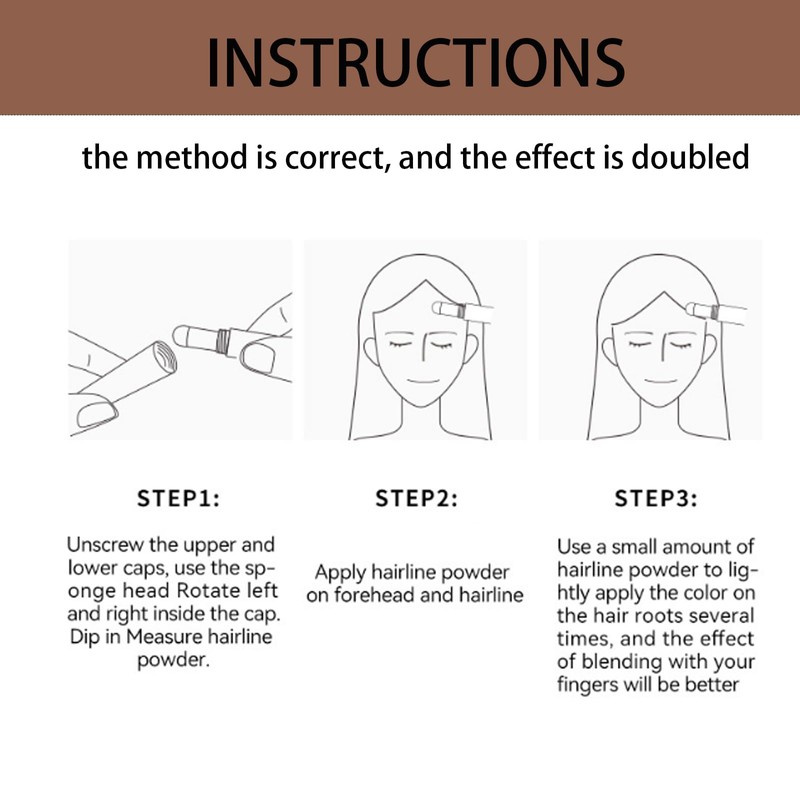 INSTRUCTIONS

the method is correct, and the effect is doubled

STEP1:

Unscrew the upper and lower caps, use the sponge head Rotate left and right inside the cap. Dip in Measure hairline powder.

STEP2:

Apply hairline powder on forehead and hairline

STEP3:

Use a small amount of hairline powder to lightly apply the color on the hair roots several times, and the effect of blending with your fingers will be better