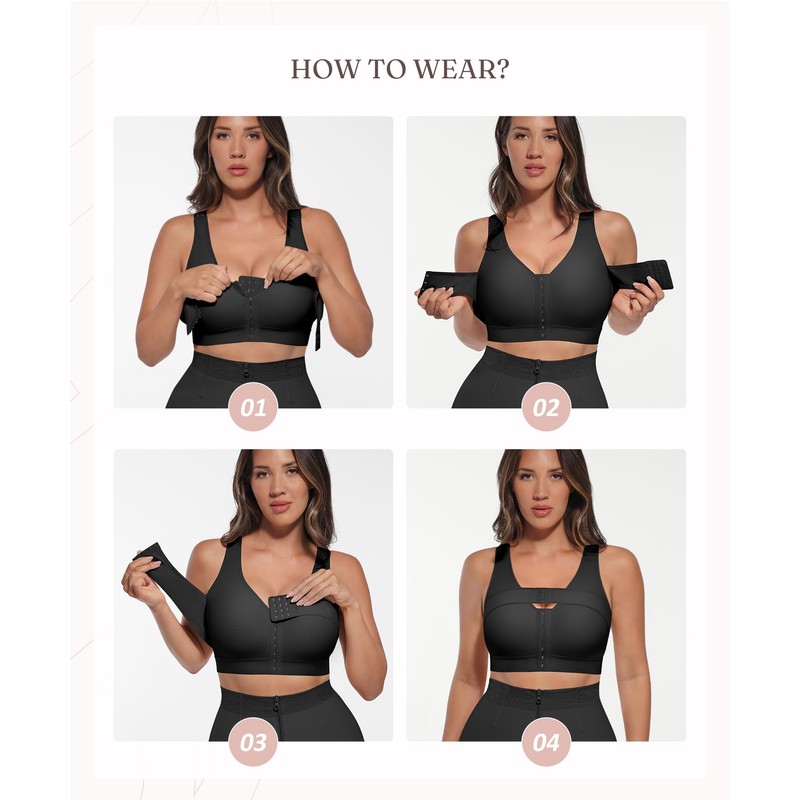 HOW TO WEAR?

01

02

03

04