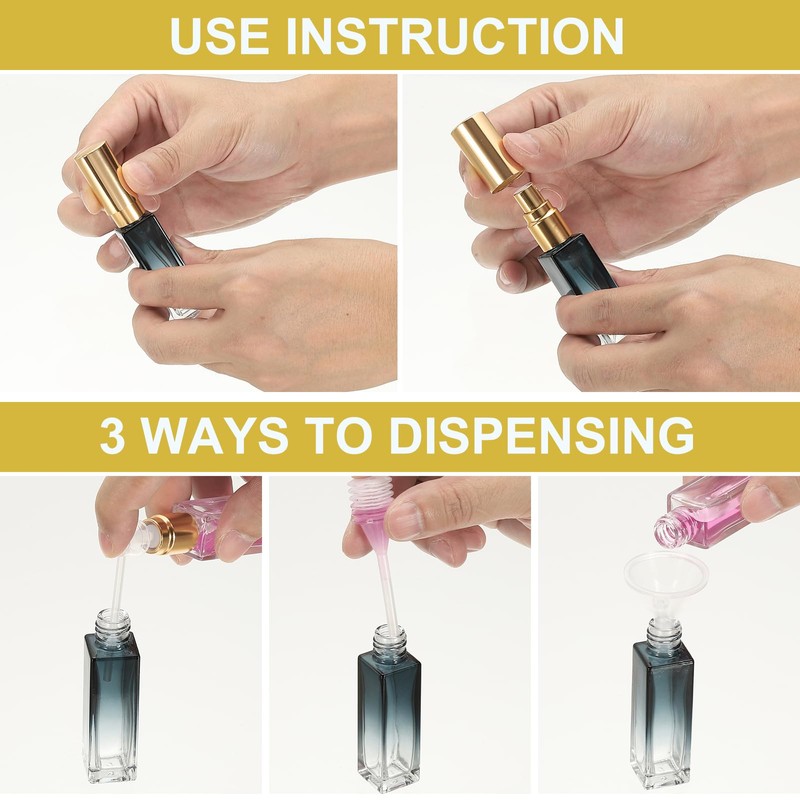 USE INSTRUCTION

3 WAYS TO DISPENSING