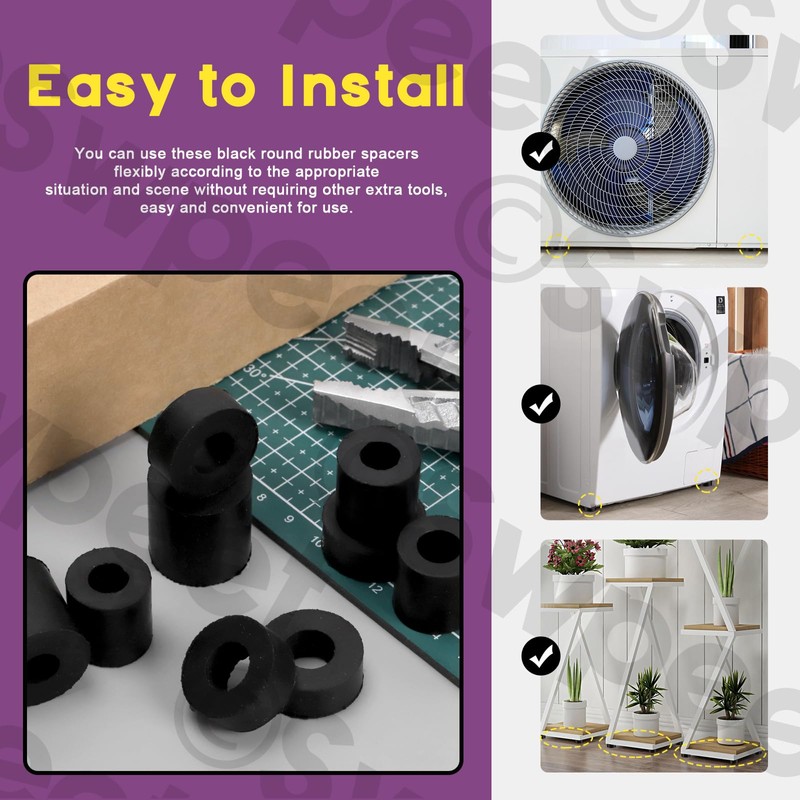 Easy to Install

You can use these black round rubber spacers flexibly according to the appropriate situation and scene without requiring other extra tools, easy and convenient for use.

30°
8
9
10
12