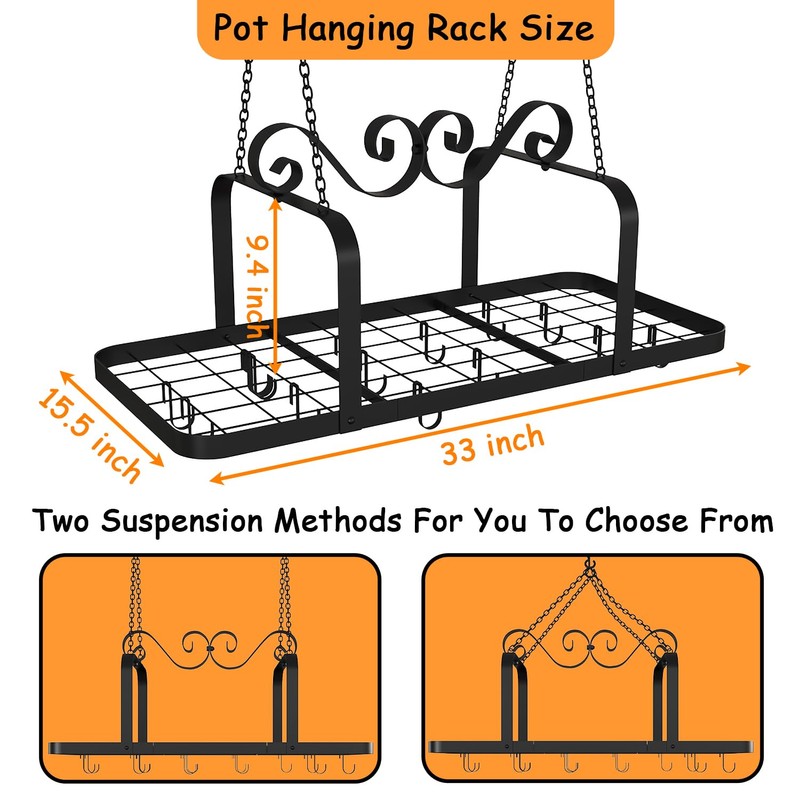 Pot Hanging Rack Size

9.4 inch

15.5 inch

33 inch

Two Suspension Methods For You To Choose From