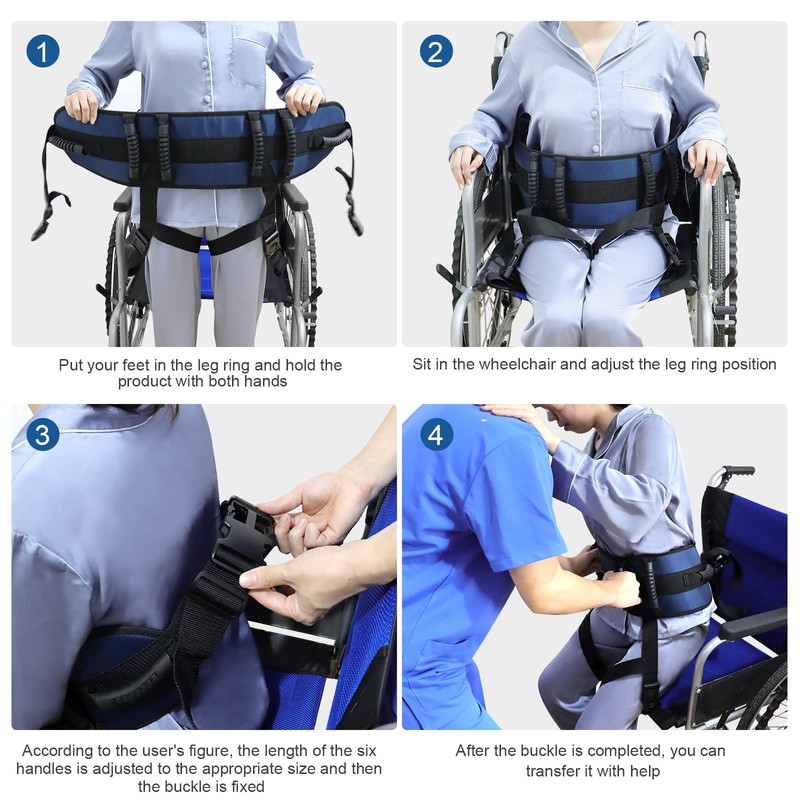 1

Put your feet in the leg ring and hold the product with both hands

2

Sit in the wheelchair and adjust the leg ring position

3

According to the user's figure, the length of the six handles is adjusted to the appropriate size and then the buckle is fixed

4

After the buckle is completed, you can transfer it with help