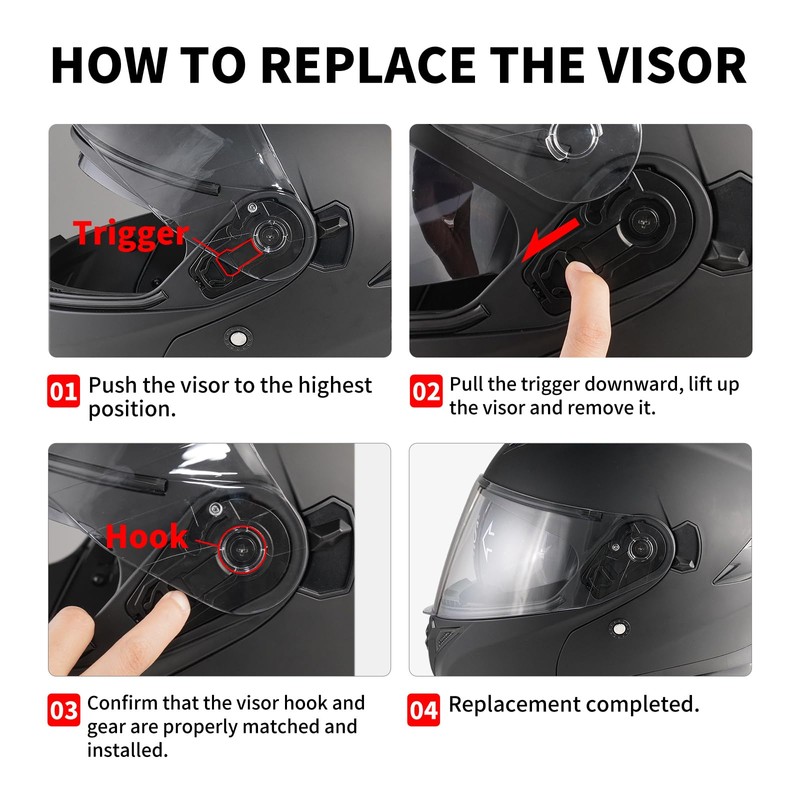 HOW TO REPLACE THE VISOR

Trigger

01 Push the visor to the highest position.

02 Pull the trigger downward, lift up the visor and remove it.

Hook

03 Confirm that the visor hook and gear are properly matched and installed.

04 Replacement completed.