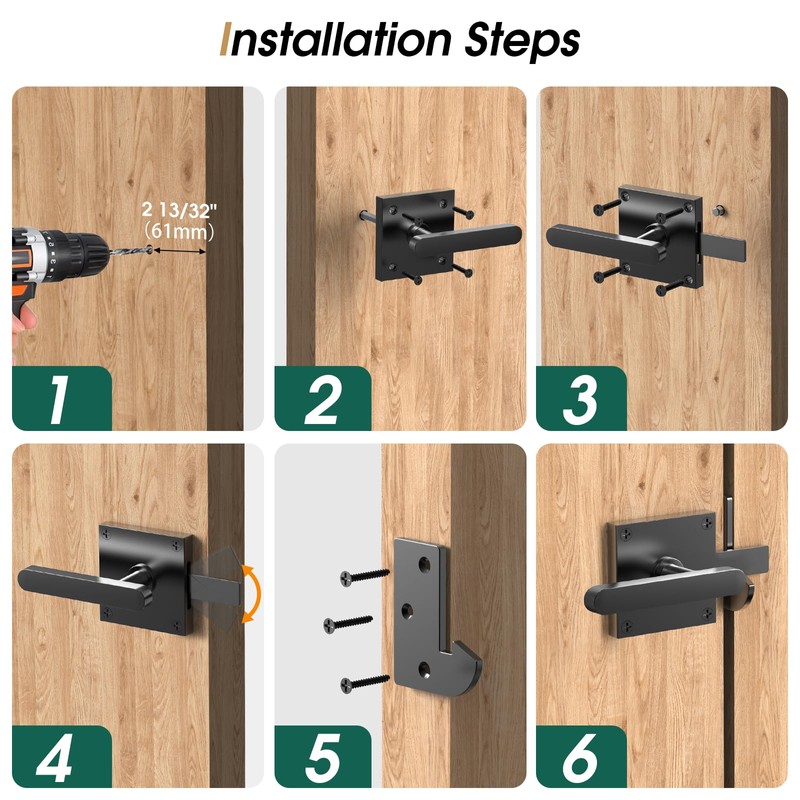 Installation Steps

2 13/32"
(61mm)

1

2

3

4

5

6