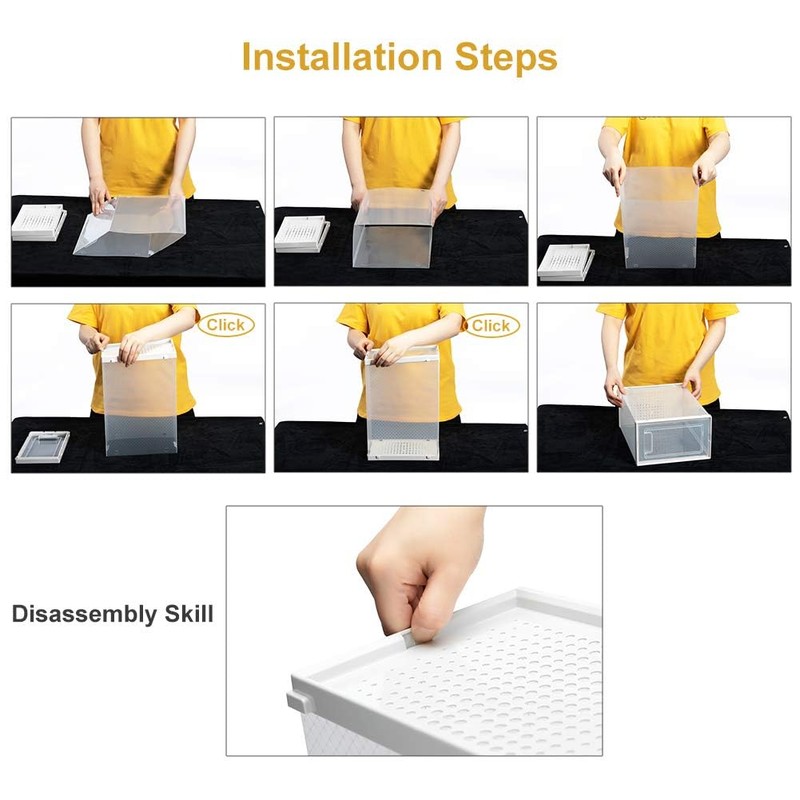 Installation Steps

Click

Click

Disassembly Skill