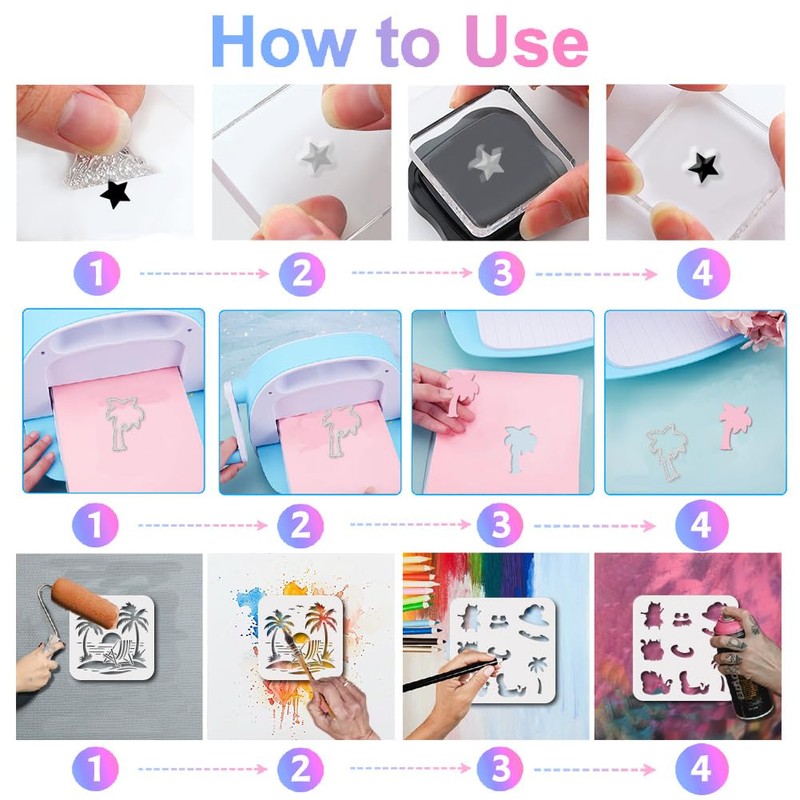 How to Use

1 2 3 4

1 2 3 4

1 2 3 4