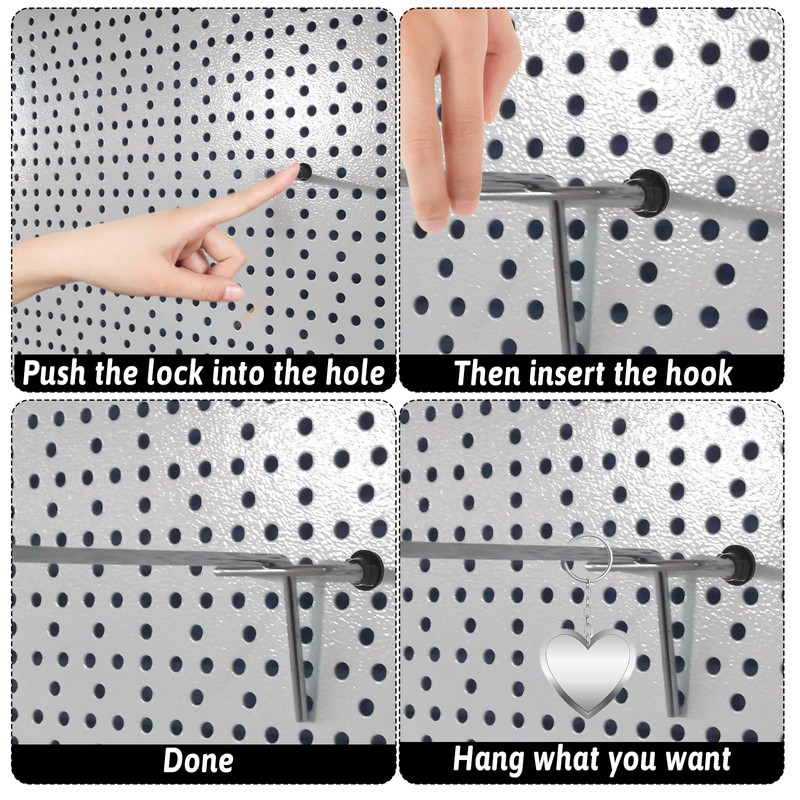 Push the lock into the hole

Then insert the hook

Done

Hang what you want