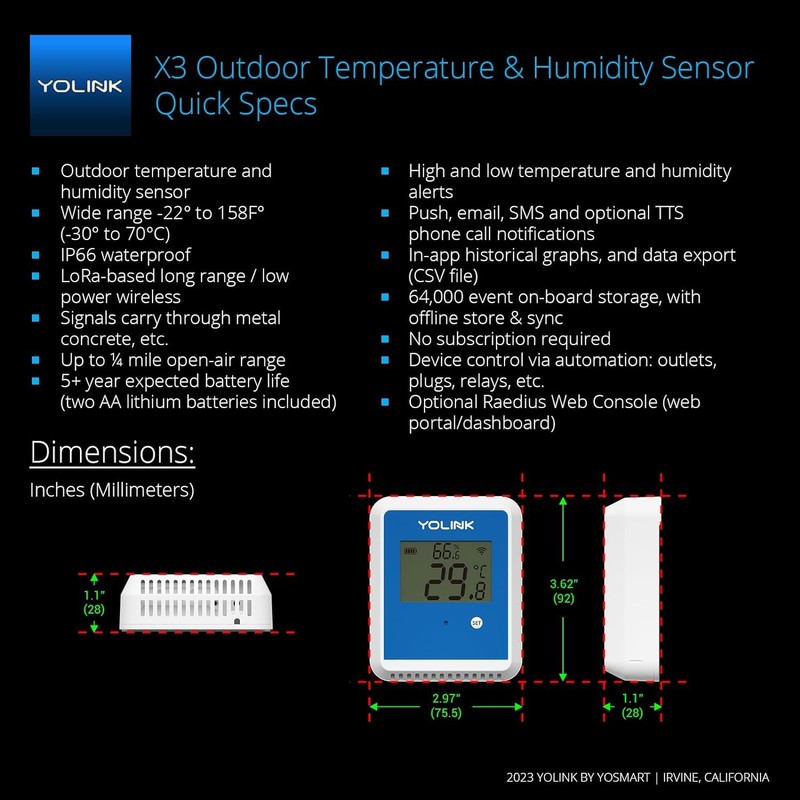 YOLINK

X3 Outdoor Temperature & Humidity Sensor
Quick Specs

- Outdoor temperature and humidity sensor
- Wide range -22° to 158F° (-30° to 70°C)
- IP66 waterproof
- LoRa-based long range / low power wireless
- Signals carry through metal concrete, etc.
- Up to ¼ mile open-air range
- 5+ year expected battery life (two AA lithium batteries included)

- High and low temperature and humidity alerts
- Push, email, SMS and optional TTS phone call notifications
- In-app historical graphs, and data export (CSV file)
- 64,000 event on-board storage, with offline store & sync
- No subscription required
- Device control via automation: outlets, plugs, relays, etc.
- Optional Raedius Web Console (web portal/dashboard)

Dimensions:
Inches (Millimeters)

1.1" (28)

YOLINK
66.6 %
29.8 °C
SET

3.62" (92)

2.97" (75.5)

1.1" (28)

2023 YOLINK BY YOSMART | IRVINE, CALIFORNIA