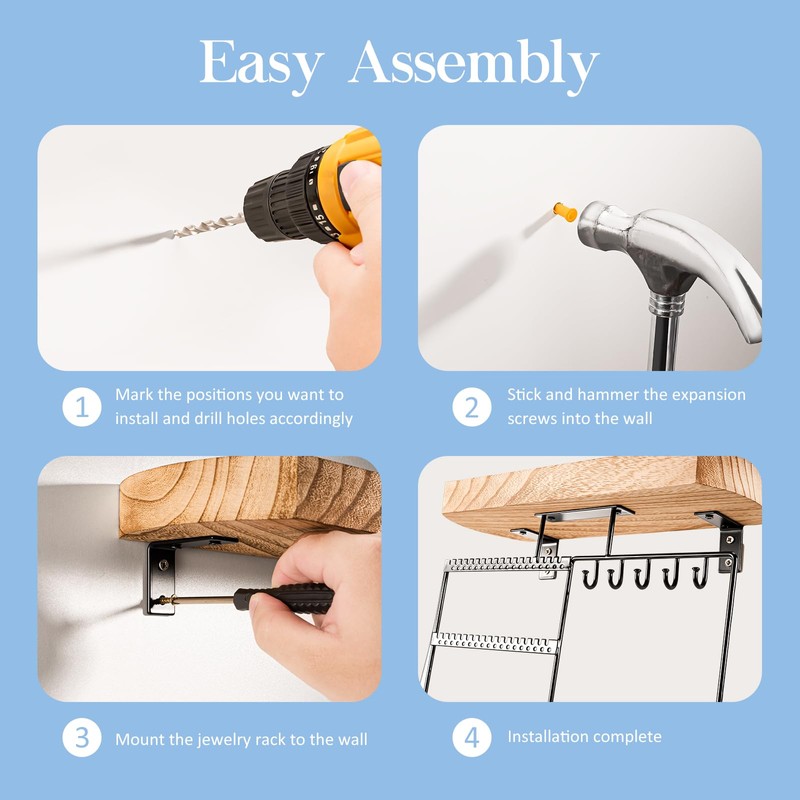 Easy Assembly

1 Mark the positions you want to install and drill holes accordingly

2 Stick and hammer the expansion screws into the wall

3 Mount the jewelry rack to the wall

4 Installation complete