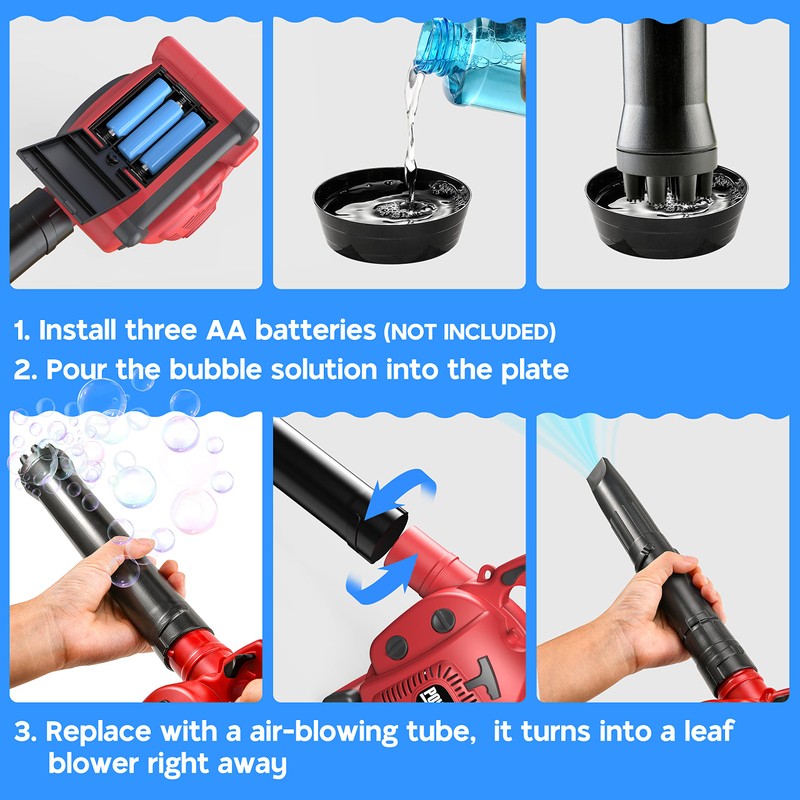 1. Install three AA batteries (NOT INCLUDED)
2. Pour the bubble solution into the plate

3. Replace with a air-blowing tube, it turns into a leaf blower right away