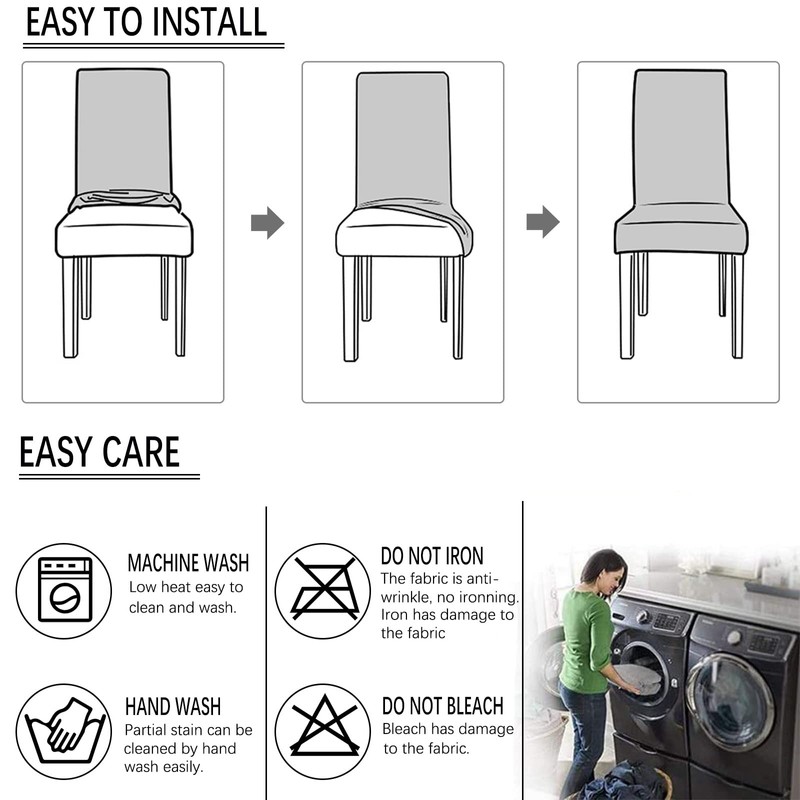 EASY TO INSTALL

EASY CARE

MACHINE WASH
Low heat easy to clean and wash.

HAND WASH
Partial stain can be cleaned by hand wash easily.

DO NOT IRON
The fabric is anti-wrinkle, no ironning. Iron has damage to the fabric

DO NOT BLEACH
Bleach has damage to the fabric.