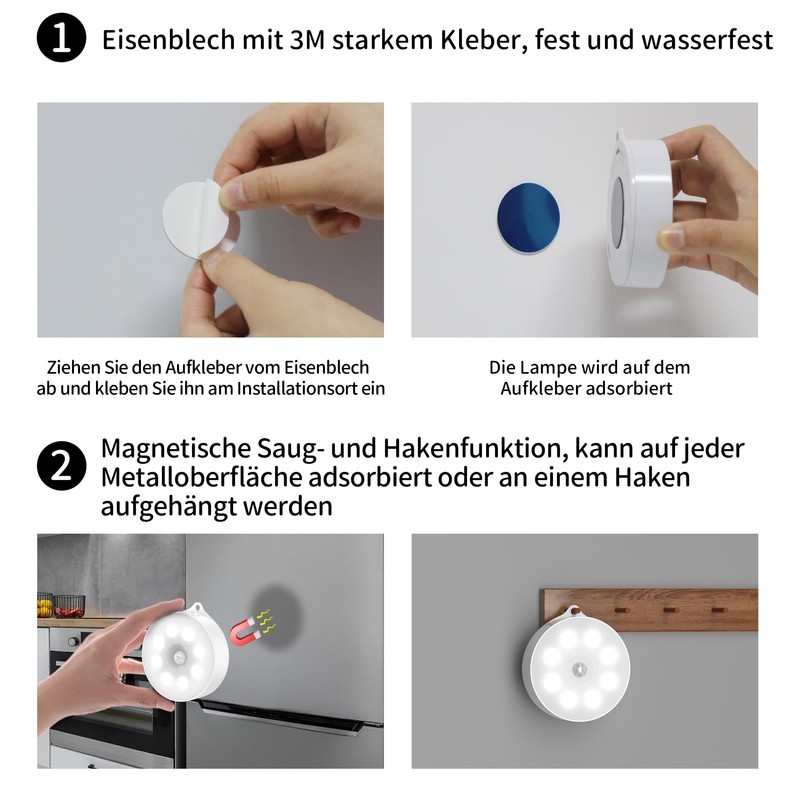 1 Eisenblech mit 3M starkem Kleber, fest und wasserfest

Ziehen Sie den Aufkleber vom Eisenblech ab und kleben Sie ihn am Installationsort ein

Die Lampe wird auf dem Aufkleber adsorbiert

2 Magnetische Saug- und Hakenfunktion, kann auf jeder Metalloberfläche adsorbiert oder an einem Haken aufgehängt werden