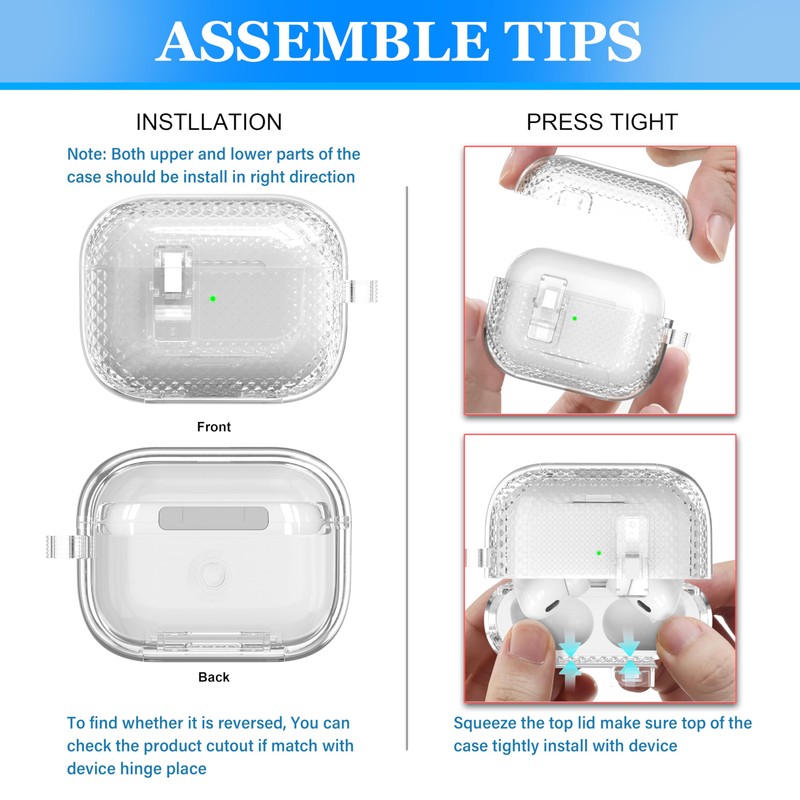 ASSEMBLE TIPS

INSTLLATION

Note: Both upper and lower parts of the case should be install in right direction

Front

Back

To find whether it is reversed, You can check the product cutout if match with device hinge place

PRESS TIGHT

Squeeze the top lid make sure top of the case tightly install with device