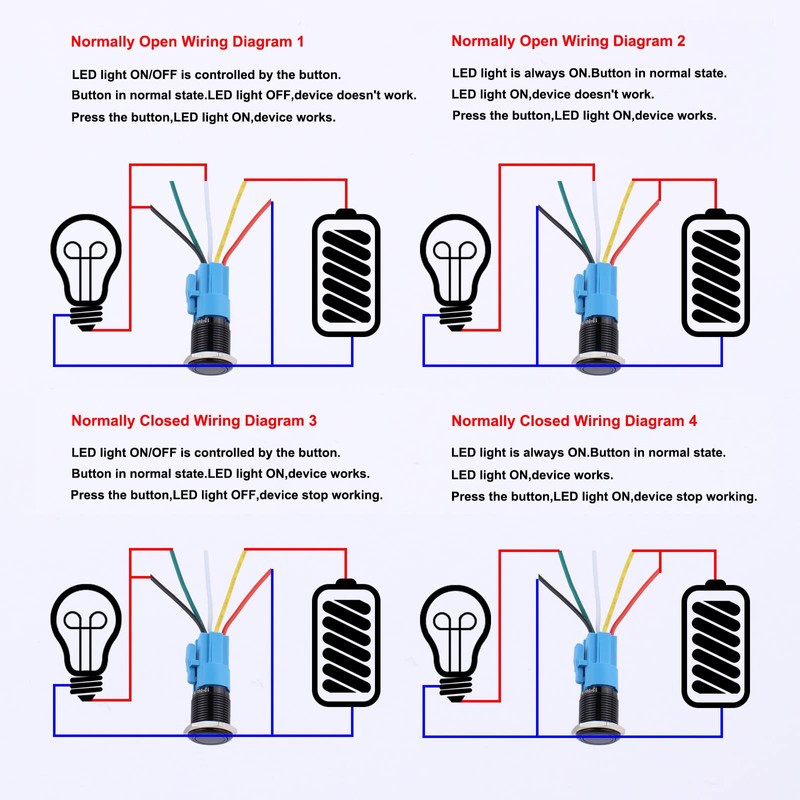 Normally Open Wiring Diagram 1

LED light ON/OFF is controlled by the button.
Button in normal state.LED light OFF,device doesn't work.
Press the button,LED light ON,device works.

Normally Open Wiring Diagram 2

LED light is always ON.Button in normal state.
LED light ON,device doesn't work.
Press the button,LED light ON,device works.

Normally Closed Wiring Diagram 3

LED light ON/OFF is controlled by the button.
Button in normal state.LED light ON,device works.
Press the button,LED light OFF,device stop working.

Normally Closed Wiring Diagram 4

LED light is always ON.Button in normal state.
LED light ON,device works.
Press the button,LED light ON,device stop working.