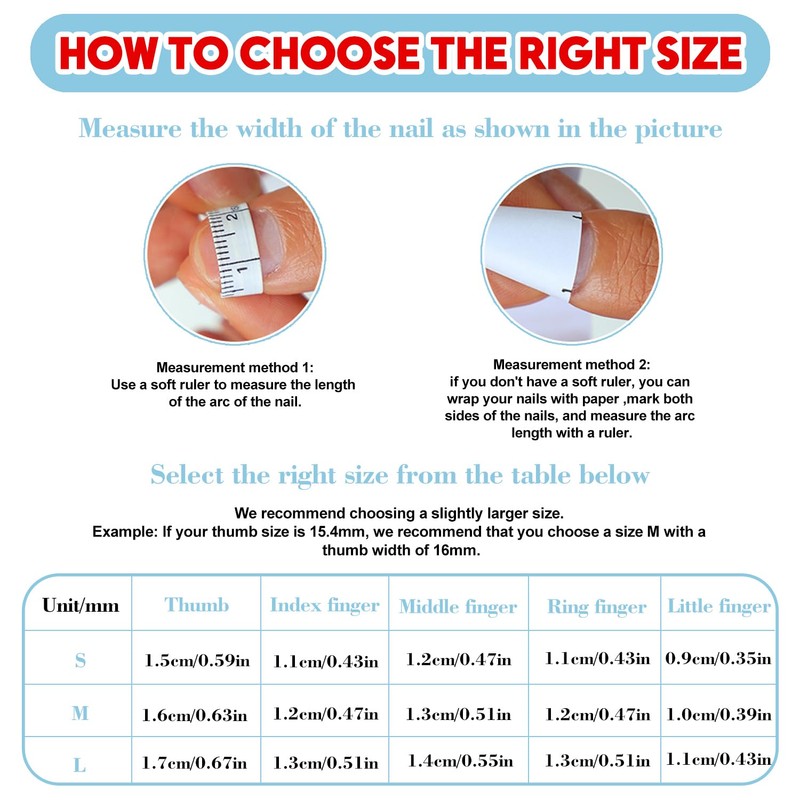 HOW TO CHOOSE THE RIGHT SIZE

Measure the width of the nail as shown in the picture

2

1

Measurement method 1:
Use a soft ruler to measure the length of the arc of the nail.

Measurement method 2:
if you don't have a soft ruler, you can wrap your nails with paper ,mark both sides of the nails, and measure the arc length with a ruler.

Select the right size from the table below

We recommend choosing a slightly larger size.
Example: If your thumb size is 15.4mm, we recommend that you choose a size M with a thumb width of 16mm.

| Unit/mm | Thumb | Index finger | Middle finger | Ring finger | Little finger |
|---|---|---|---|---|---|
| S | 1.5cm/0.59in | 1.1cm/0.43in | 1.2cm/0.47in | 1.1cm/0.43in | 0.9cm/0.35in |
| M | 1.6cm/0.63in | 1.2cm/0.47in | 1.3cm/0.51in | 1.2cm/0.47in | 1.0cm/0.39in |
| L | 1.7cm/0.67in | 1.3cm/0.51in | 1.4cm/0.55in | 1.3cm/0.51in | 1.1cm/0.43in |