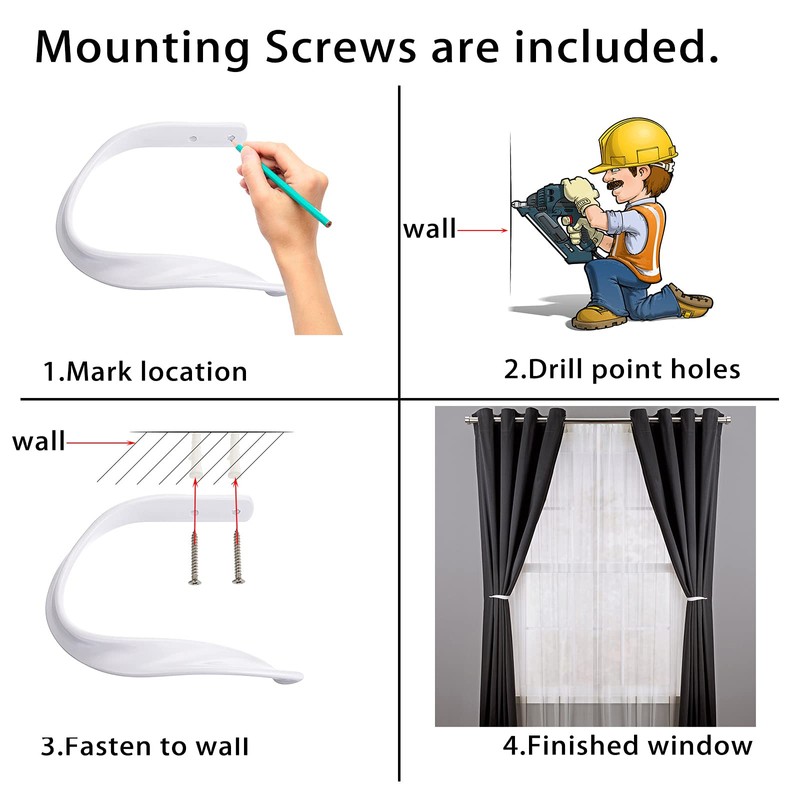 Mounting Screws are included.

1.Mark location

wall

2.Drill point holes

wall

3.Fasten to wall

4.Finished window