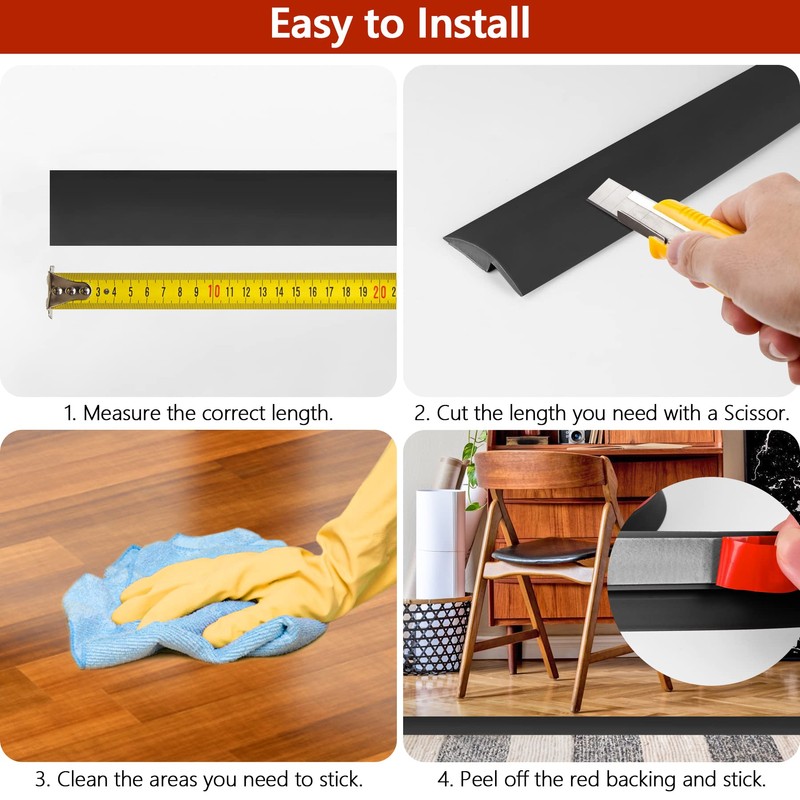 Easy to Install

3 4 5 6 7 8 9 10 11 12 13 14 15 16 17 18 19 20 2

1. Measure the correct length.

2. Cut the length you need with a Scissor.

3. Clean the areas you need to stick.

4. Peel off the red backing and stick.