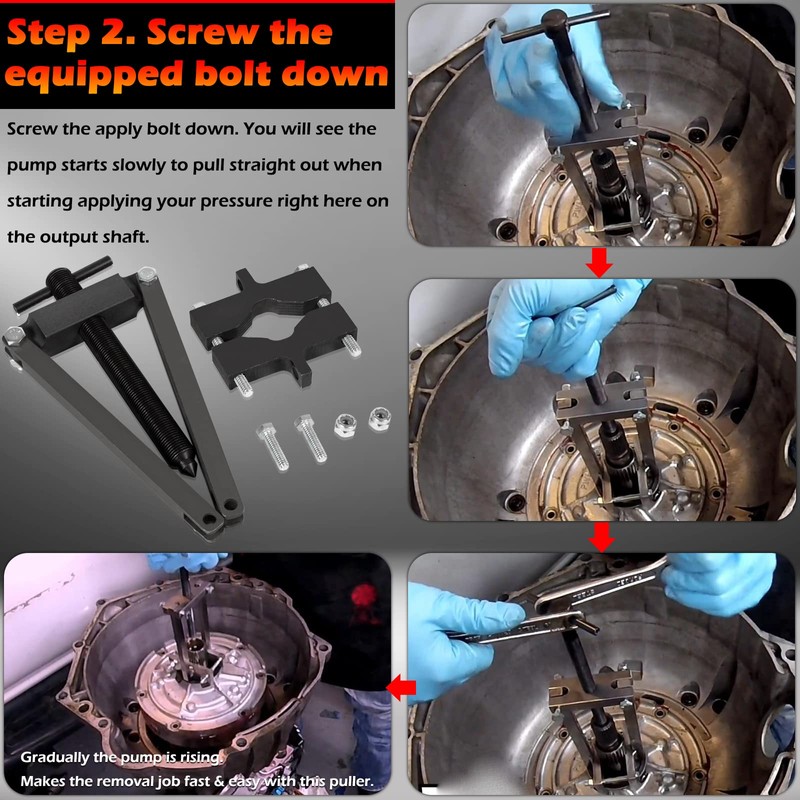 Step 2. Screw the equipped bolt down

Screw the apply bolt down. You will see the pump starts slowly to pull straight out when starting applying your pressure right here on the output shaft.

Gradually the pump is rising.
Makes the removal job fast & easy with this puller.