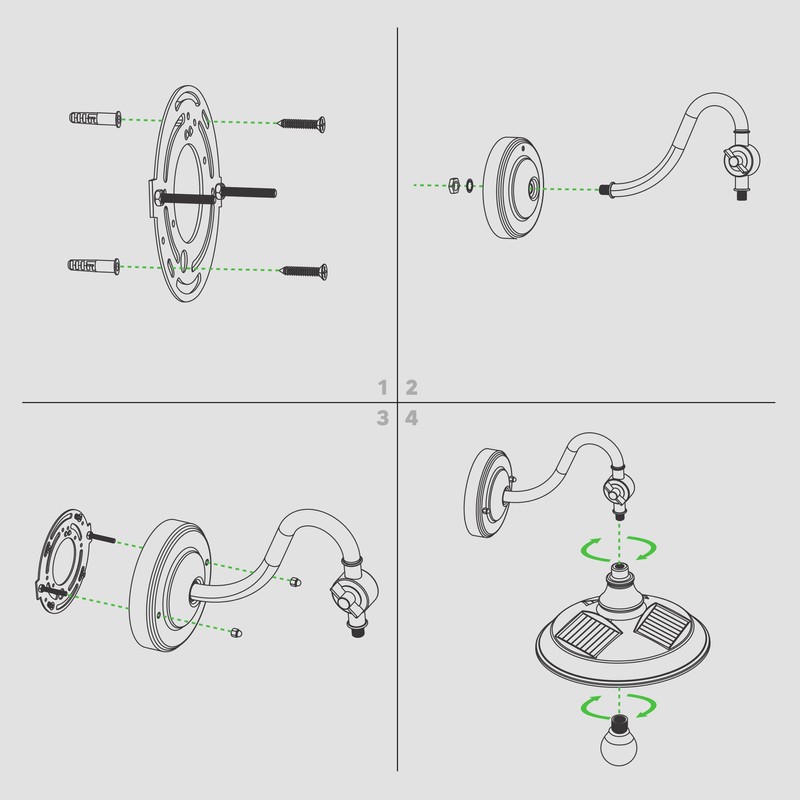 1 2
3 4