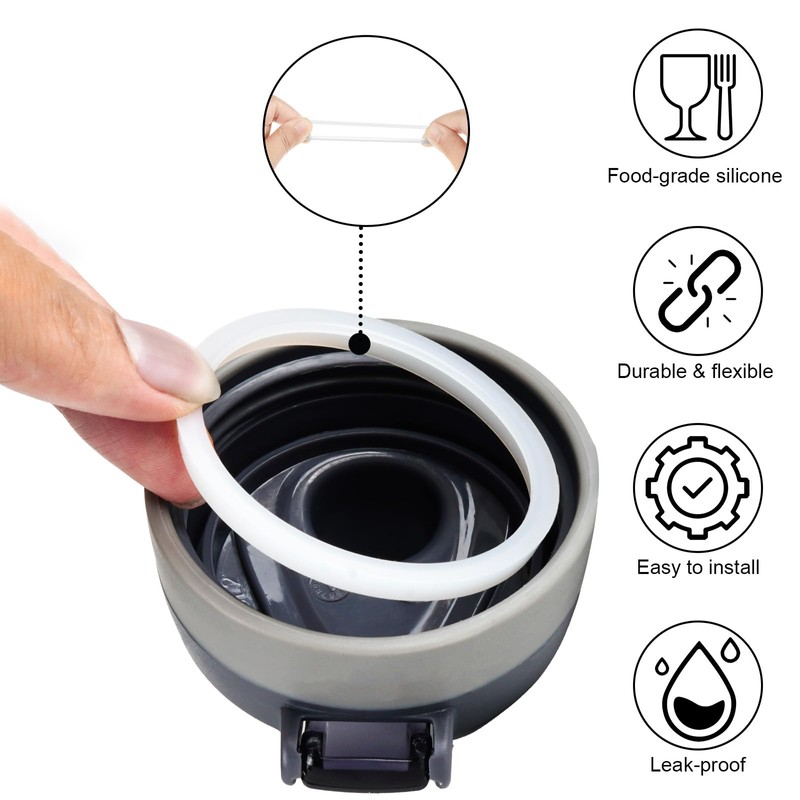 Food-grade silicone

Durable & flexible

Easy to install

Leak-proof