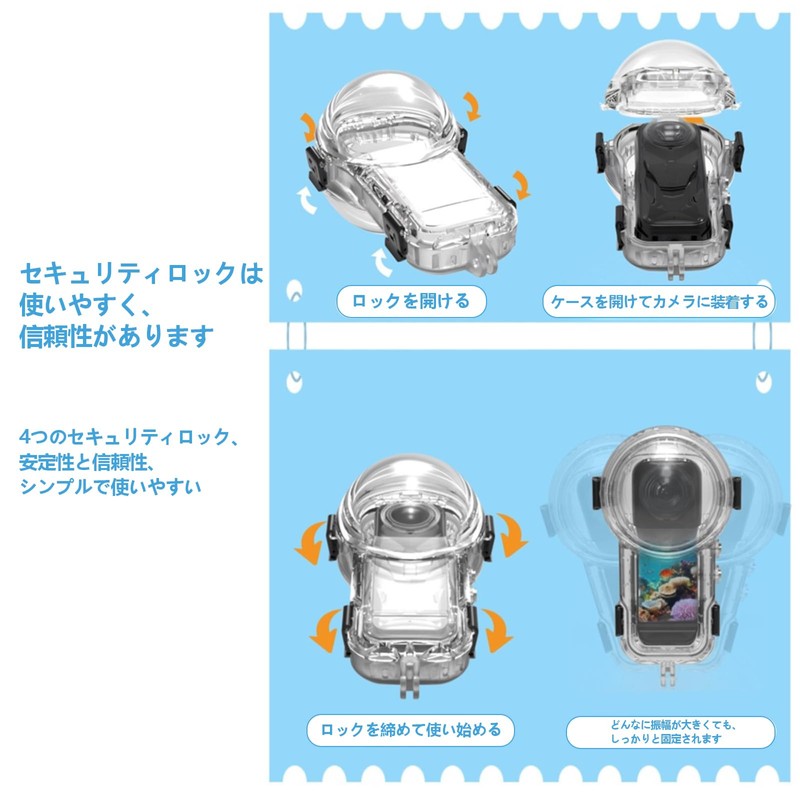 セキュリティロックは
使いやすく、
信頼性があります

4つのセキュリティロック、
安定性と信頼性、
シンプルで使いやすい

ロックを開ける

ケースを開けてカメラに装着する

ロックを締めて使い始める

どんなに振幅が大きくても、
しっかりと固定されます