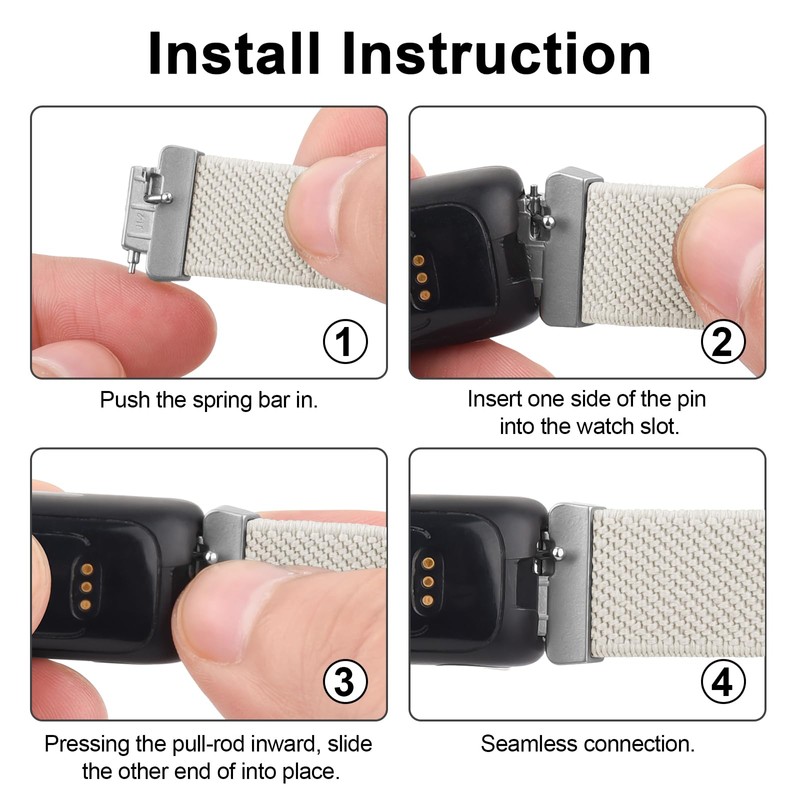 Install Instruction

①

Push the spring bar in.

②

Insert one side of the pin into the watch slot.

③

Pressing the pull-rod inward, slide the other end of into place.

④

Seamless connection.