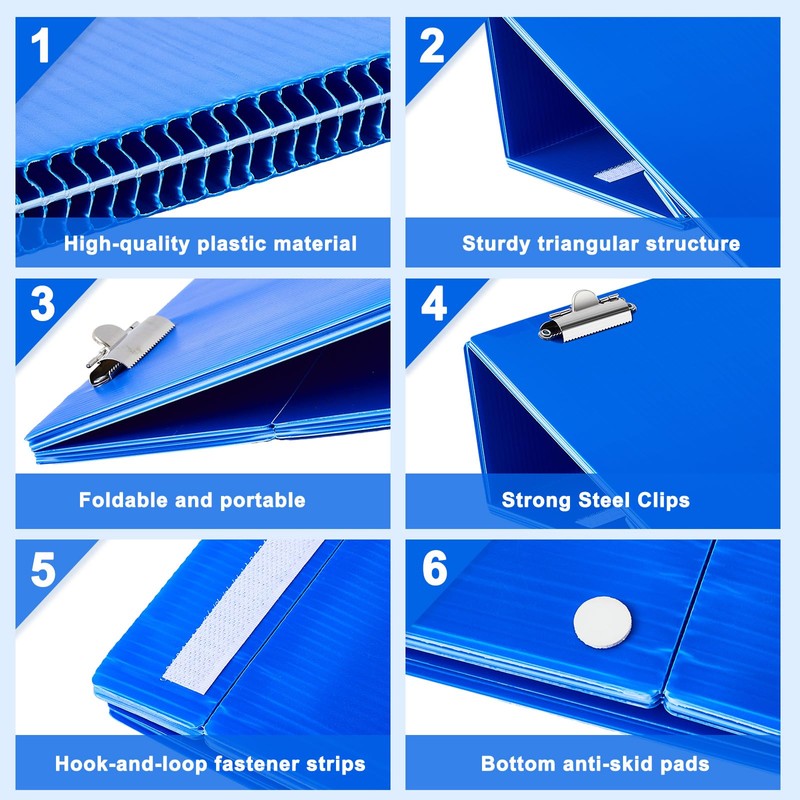 1

High-quality plastic material

2

Sturdy triangular structure

3

Foldable and portable

4

Strong Steel Clips

5

Hook-and-loop fastener strips

6

Bottom anti-skid pads