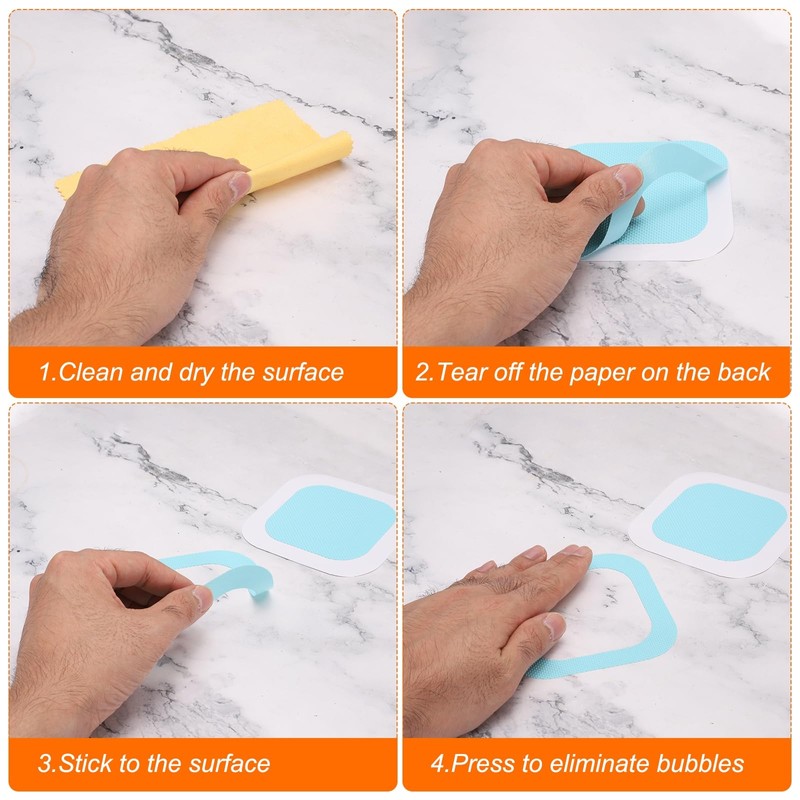 1.Clean and dry the surface

2.Tear off the paper on the back

3.Stick to the surface

4.Press to eliminate bubbles