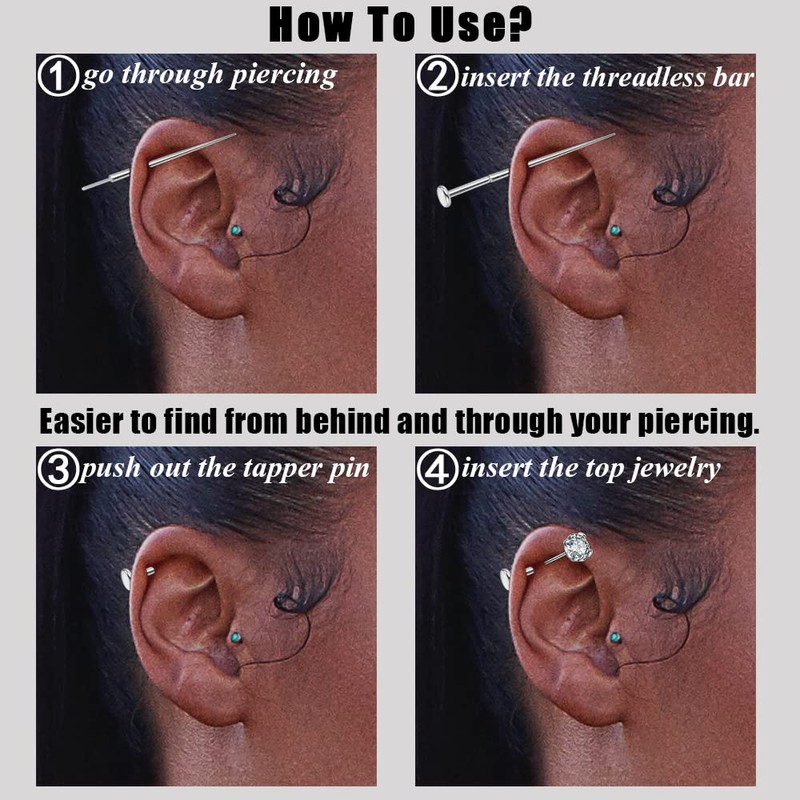 How To Use?

①go through piercing

②insert the threadless bar

Easier to find from behind and through your piercing.

③push out the tapper pin

④insert the top jewelry