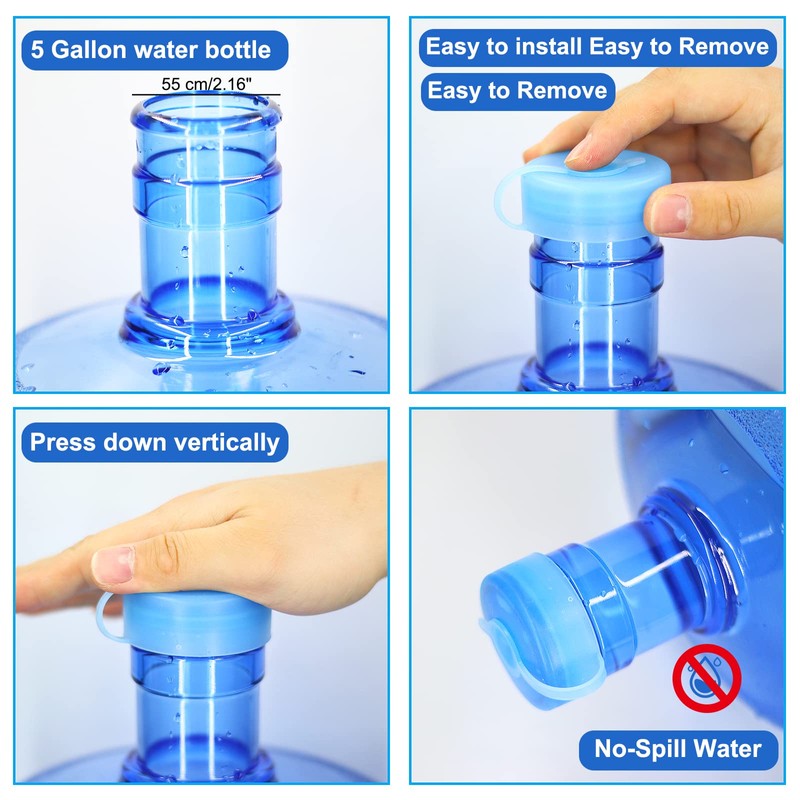 5 Gallon water bottle

55 cm/2.16"

Easy to install Easy to Remove

Easy to Remove

Press down vertically

No-Spill Water