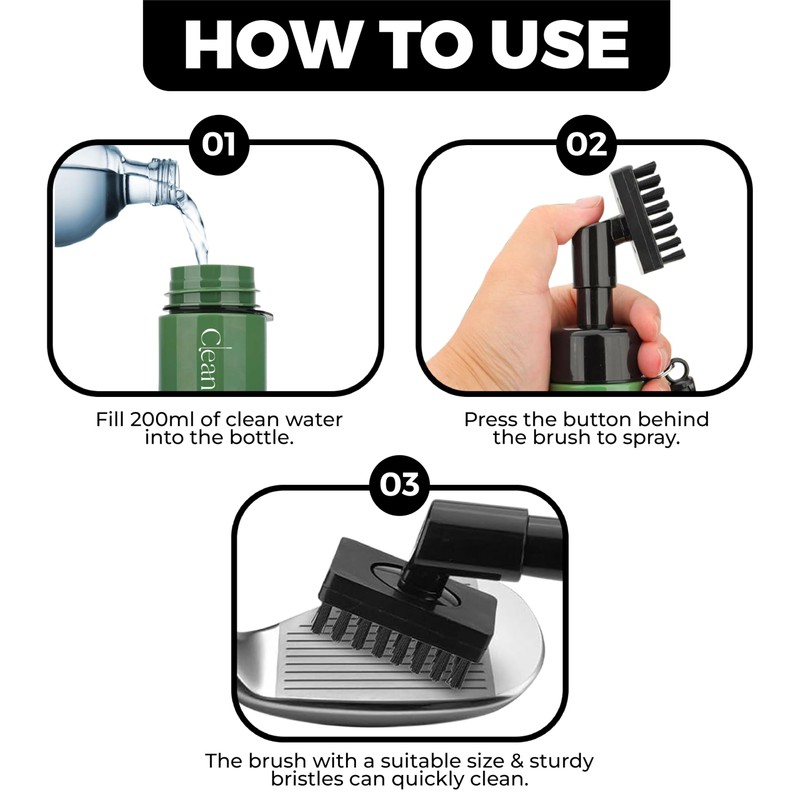 HOW TO USE

01

Clean

Fill 200ml of clean water into the bottle.

02

Press the button behind the brush to spray.

03

The brush with a suitable size & sturdy bristles can quickly clean.