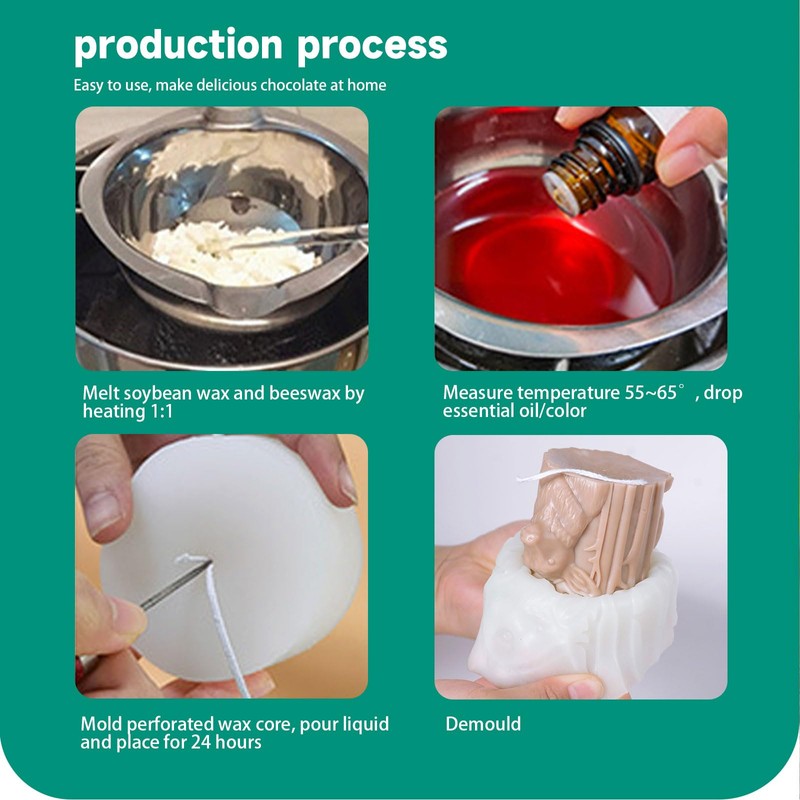 production process

Easy to use, make delicious chocolate at home

Melt soybean wax and beeswax by heating 1:1

Measure temperature 55~65°, drop essential oil/color

Mold perforated wax core, pour liquid and place for 24 hours

Demould