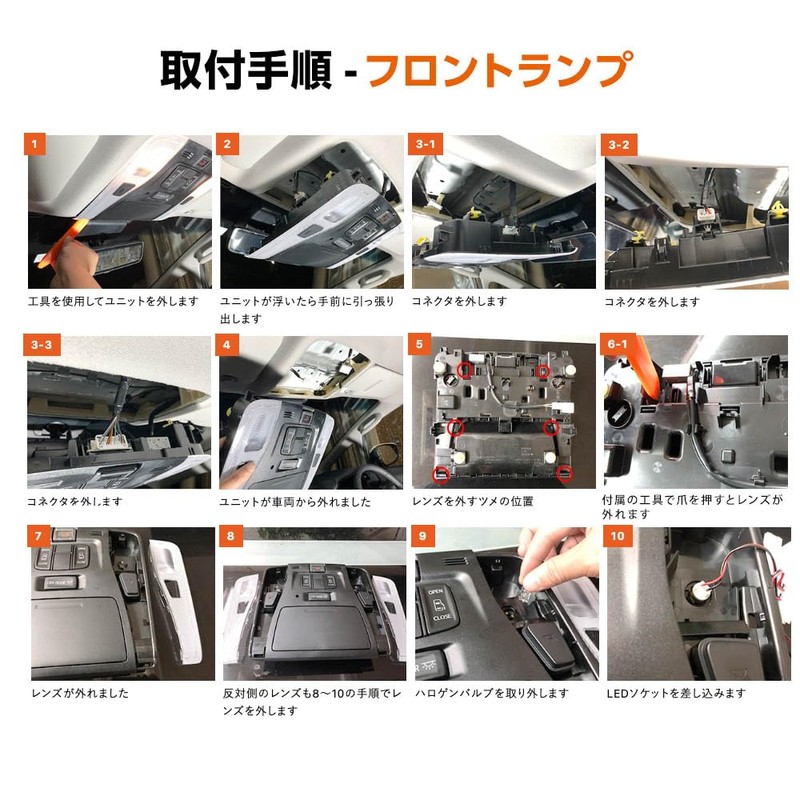 取付手順 - フロントランプ

1
工具を使用してユニットを外します

2
ユニットが浮いたら手前に引っ張り出します

3-1
コネクタを外します

3-2
コネクタを外します

3-3
コネクタを外します

4
ユニットが車両から外れました

5
レンズを外すツメの位置

6-1
付属の工具で爪を押すとレンズが外れます

7
レンズが外れました

8
反対側のレンズも8～10の手順でレンズを外します

9
OPEN
CLOSE
ハロゲンバルブを取り外します

10
LEDソケットを差し込みます