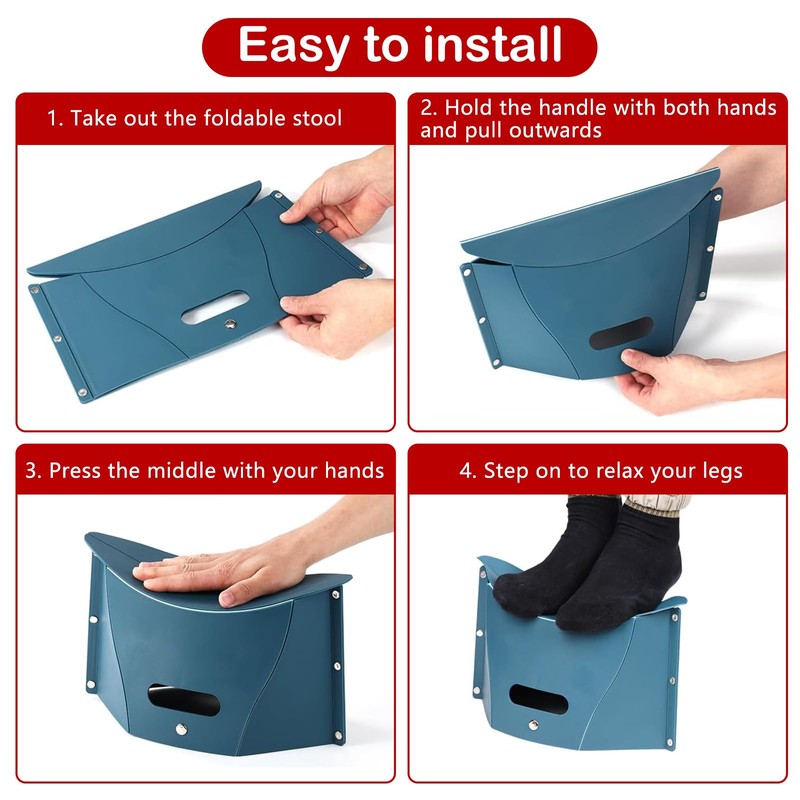 Easy to install

1. Take out the foldable stool

2. Hold the handle with both hands and pull outwards

3. Press the middle with your hands

4. Step on to relax your legs