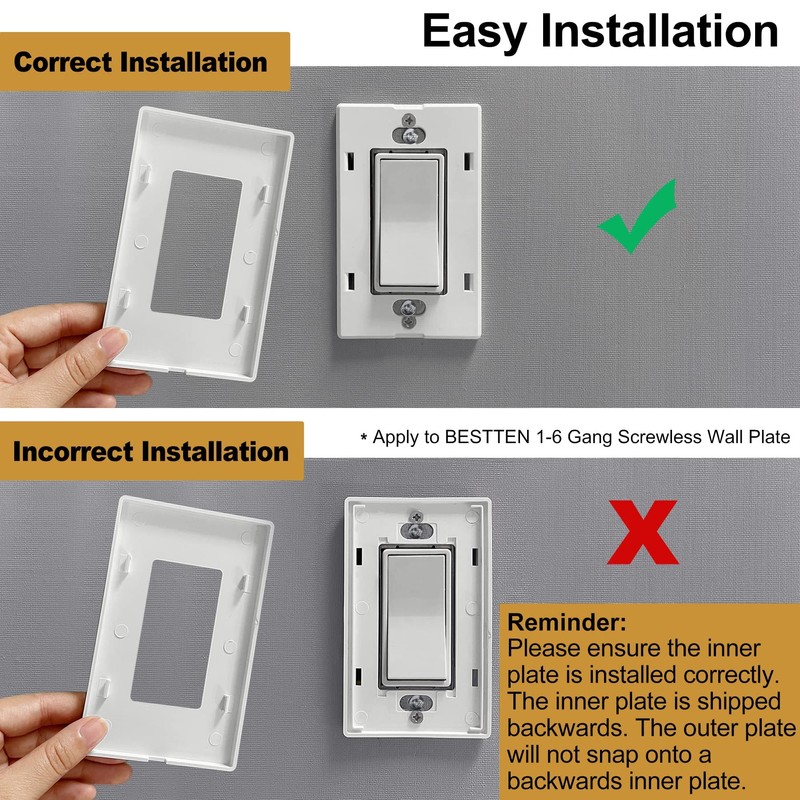 Easy Installation

Correct Installation

* Apply to BESTTEN 1-6 Gang Screwless Wall Plate

Incorrect Installation

Reminder:
Please ensure the inner plate is installed correctly. The inner plate is shipped backwards. The outer plate will not snap onto a backwards inner plate.