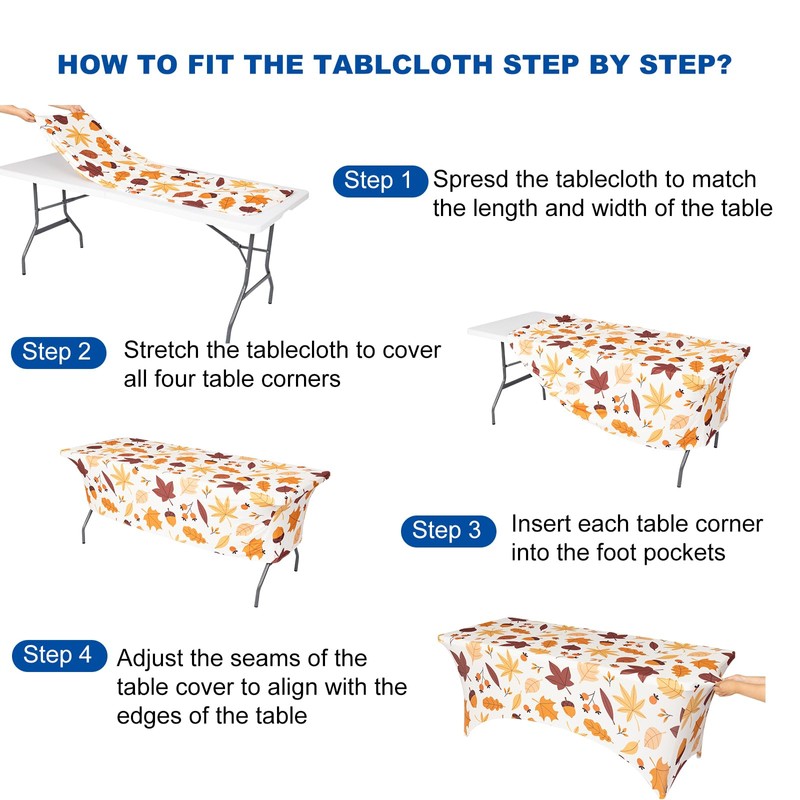 HOW TO FIT THE TABLCLOTH STEP BY STEP?

Step 1 Spresd the tablecloth to match the length and width of the table

Step 2 Stretch the tablecloth to cover all four table corners

Step 3 Insert each table corner into the foot pockets

Step 4 Adjust the seams of the table cover to align with the edges of the table