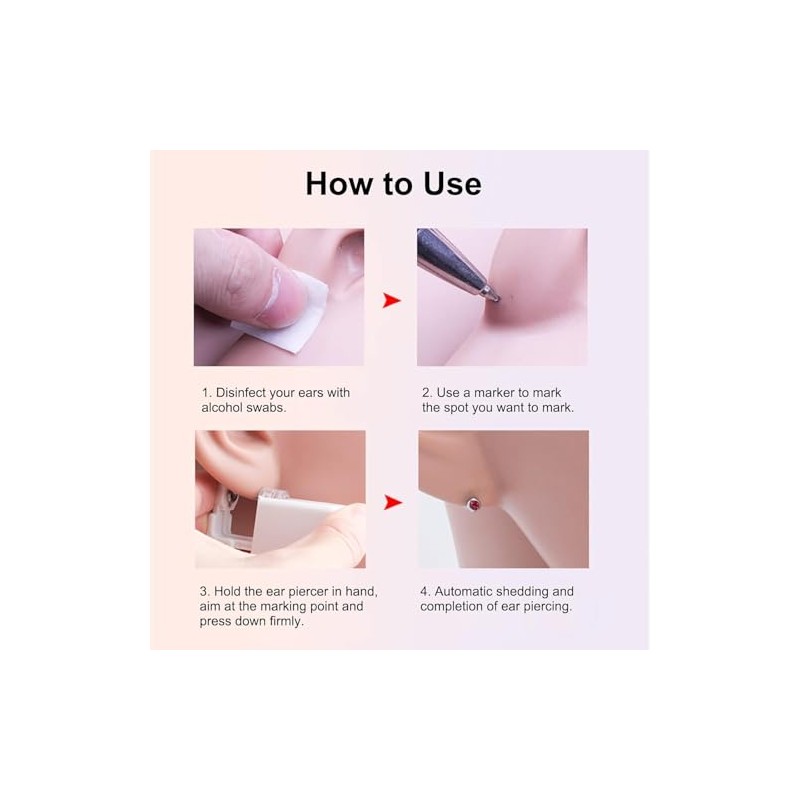 How to Use

1. Disinfect your ears with alcohol swabs.

2. Use a marker to mark the spot you want to mark.

3. Hold the ear piercer in hand, aim at the marking point and press down firmly.

4. Automatic shedding and completion of ear piercing.