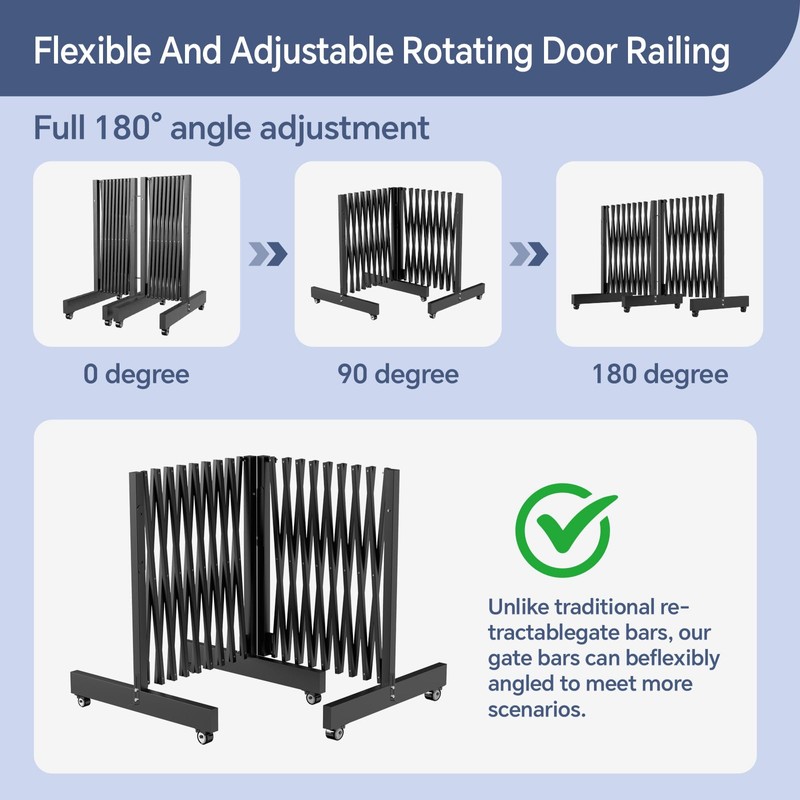 Flexible And Adjustable Rotating Door Railing

Full 180° angle adjustment

0 degree

90 degree

180 degree

Unlike traditional retractablegate bars, our gate bars can beflexibly angled to meet more scenarios.