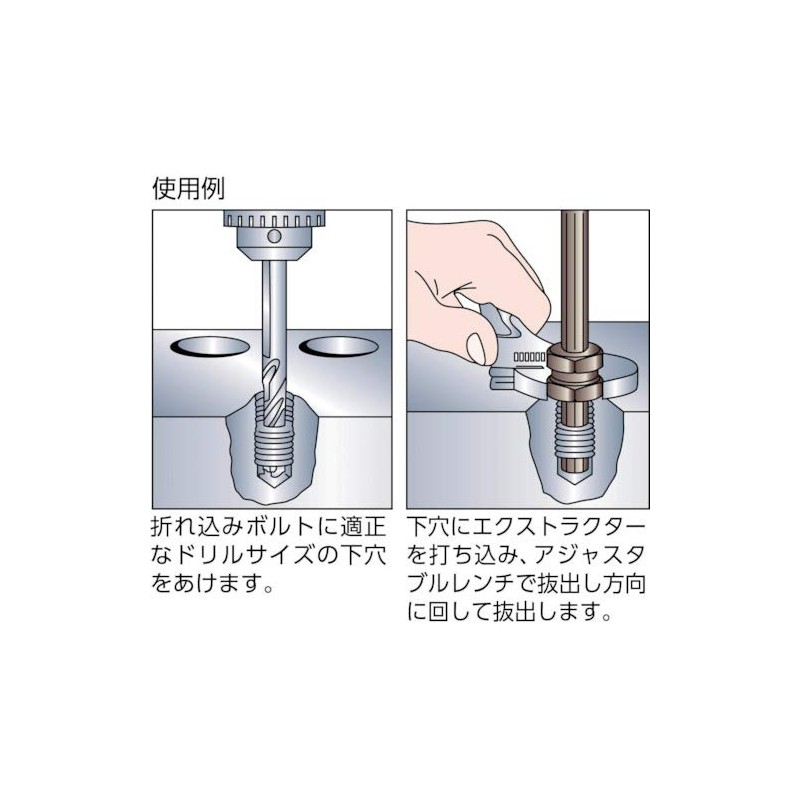 使用例

折れ込みボルトに適正なドリルサイズの下穴をあけます。

下穴にエクストラクターを打ち込み、アジャスタブルレンチで抜出し方向に回して抜出します。