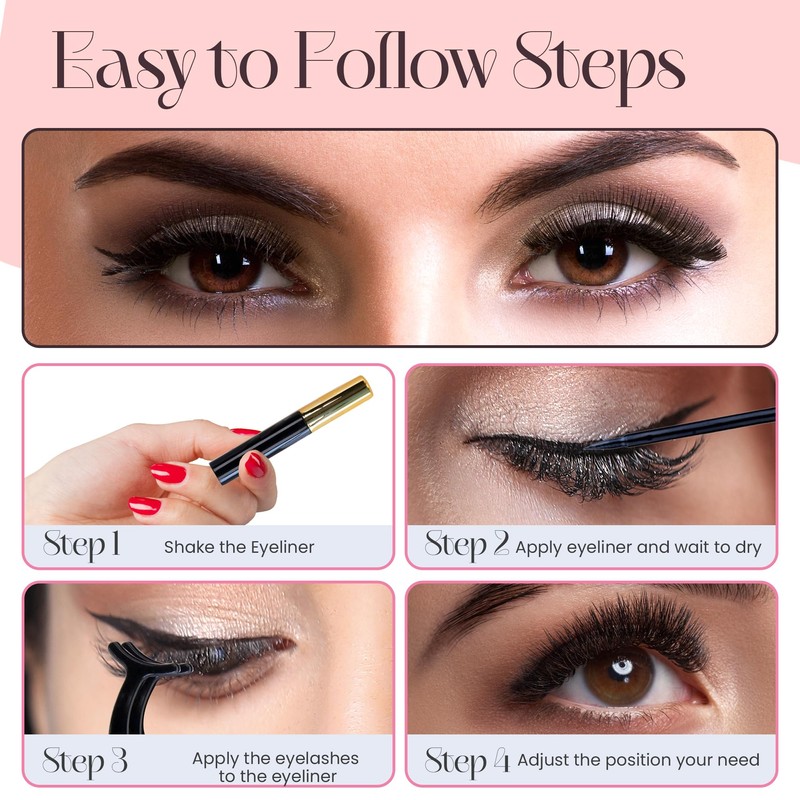 Easy to Follow Steps

Step 1 Shake the Eyeliner

Step 2 Apply eyeliner and wait to dry

Step 3 Apply the eyelashes to the eyeliner

Step 4 Adjust the position your need