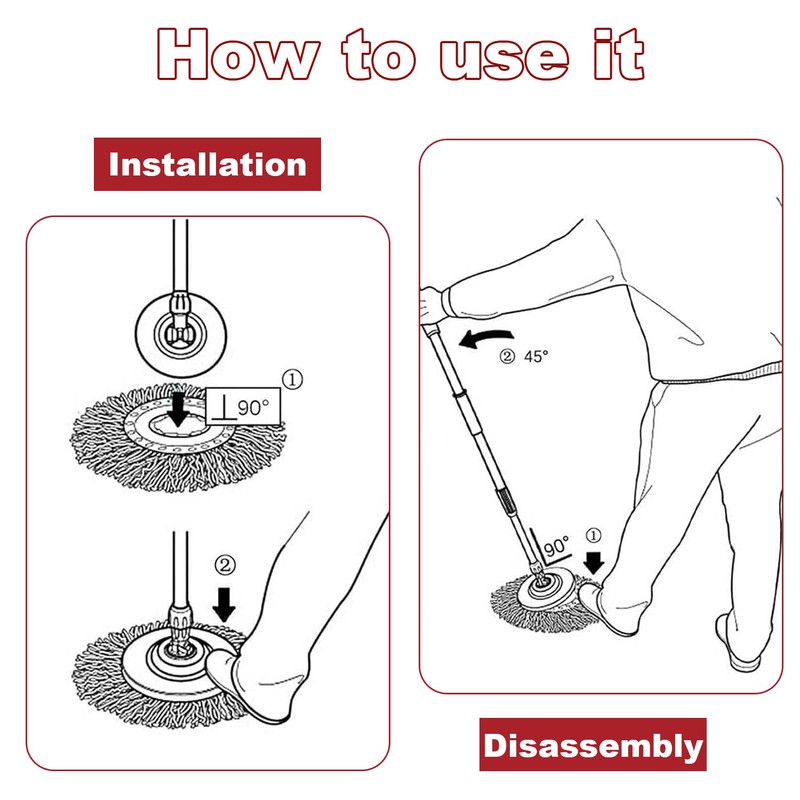 How to use it

Installation

①

90°

②

② 45°

90°

①

Disassembly