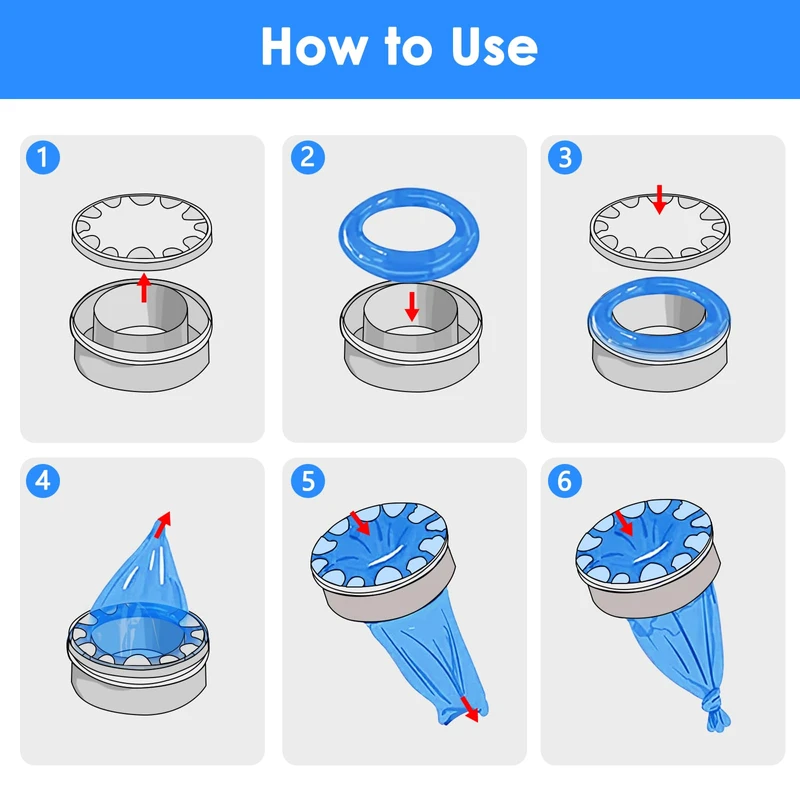 How to Use

1

2

3

4

5

6